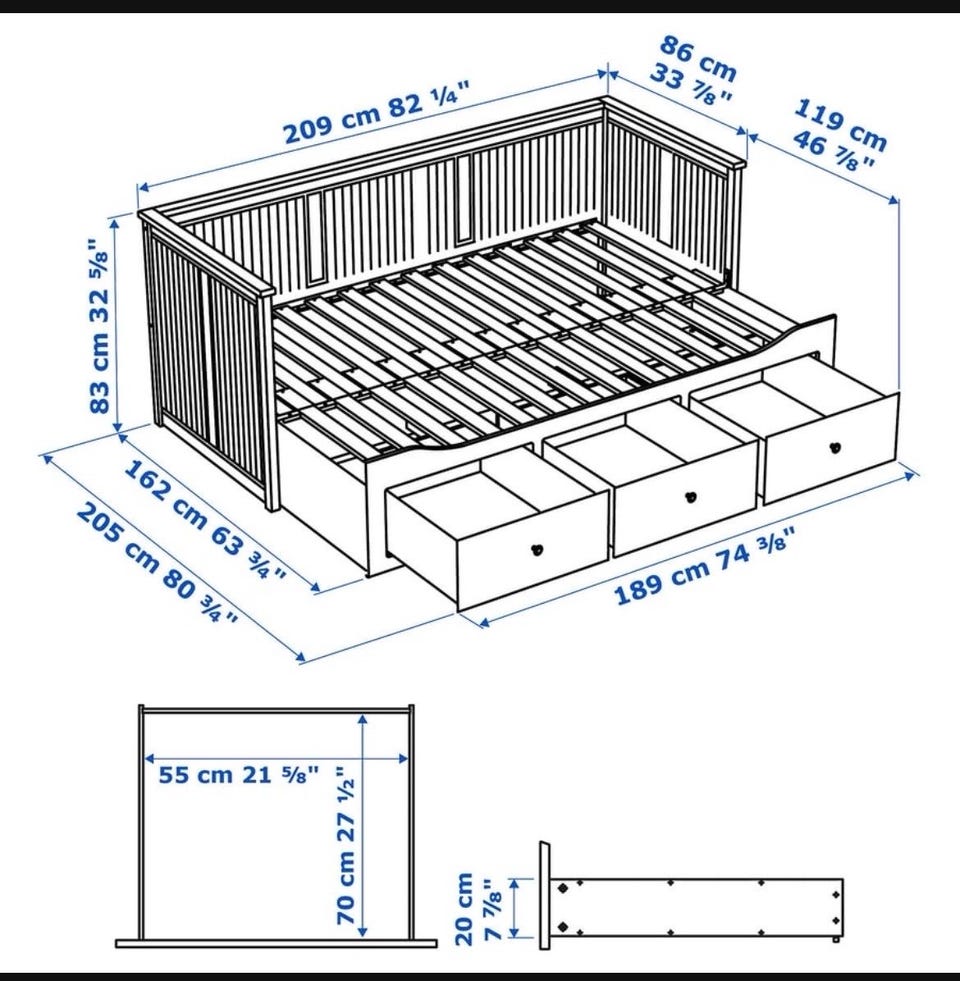 209 cm 82 ¼"
86 cm 33 ⅞"
119 cm 46 ⅞"
83 cm 32 ⅝"
162 cm 63 ¾"
205 cm 80 ¾"
189 cm 74 ⅜"
55 cm 21 ⅝"
70 cm 27 ½"
20 cm 7 ⅞"