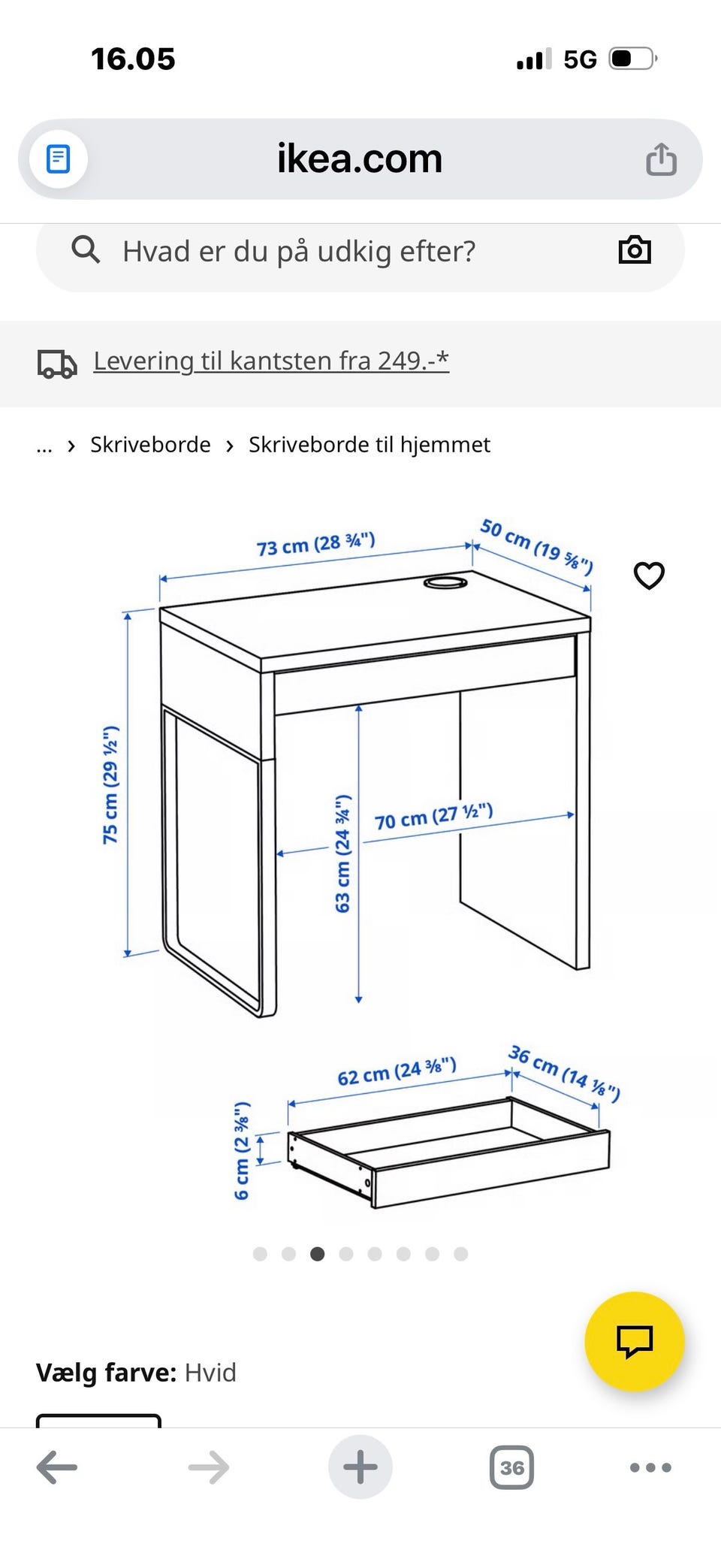 16.05

5G

ikea.com

Hvad er du på udkig efter?

Levering til kantsten fra 249.-*

... › Skriveborde › Skriveborde til hjemmet

73 cm (28 ¾")

50 cm (19 ⅝")

75 cm (29 ½")

63 cm (24 ¾")

70 cm (27 ½")

62 cm (24 ⅜")

36 cm (14 ⅛")

6 cm (2 ⅜")

Vælg farve: Hvid

36