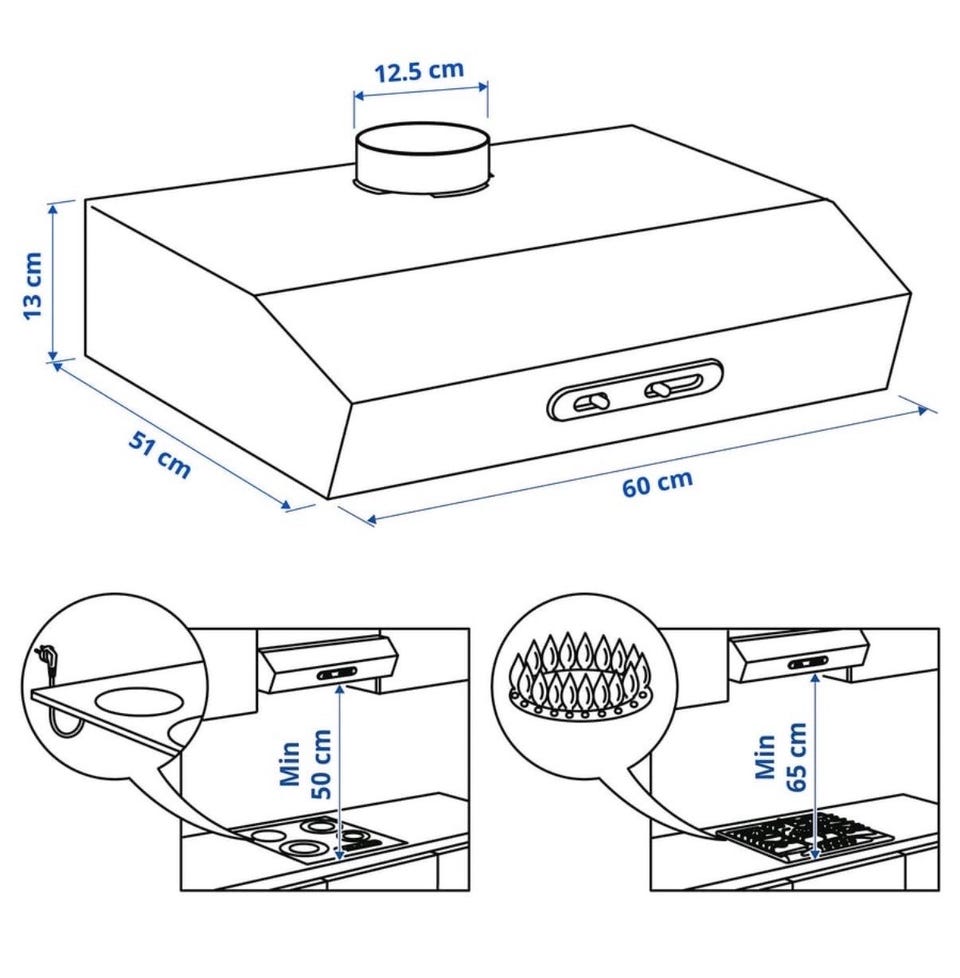 12.5 cm

13 cm

51 cm

60 cm

Min 50 cm

Min 65 cm