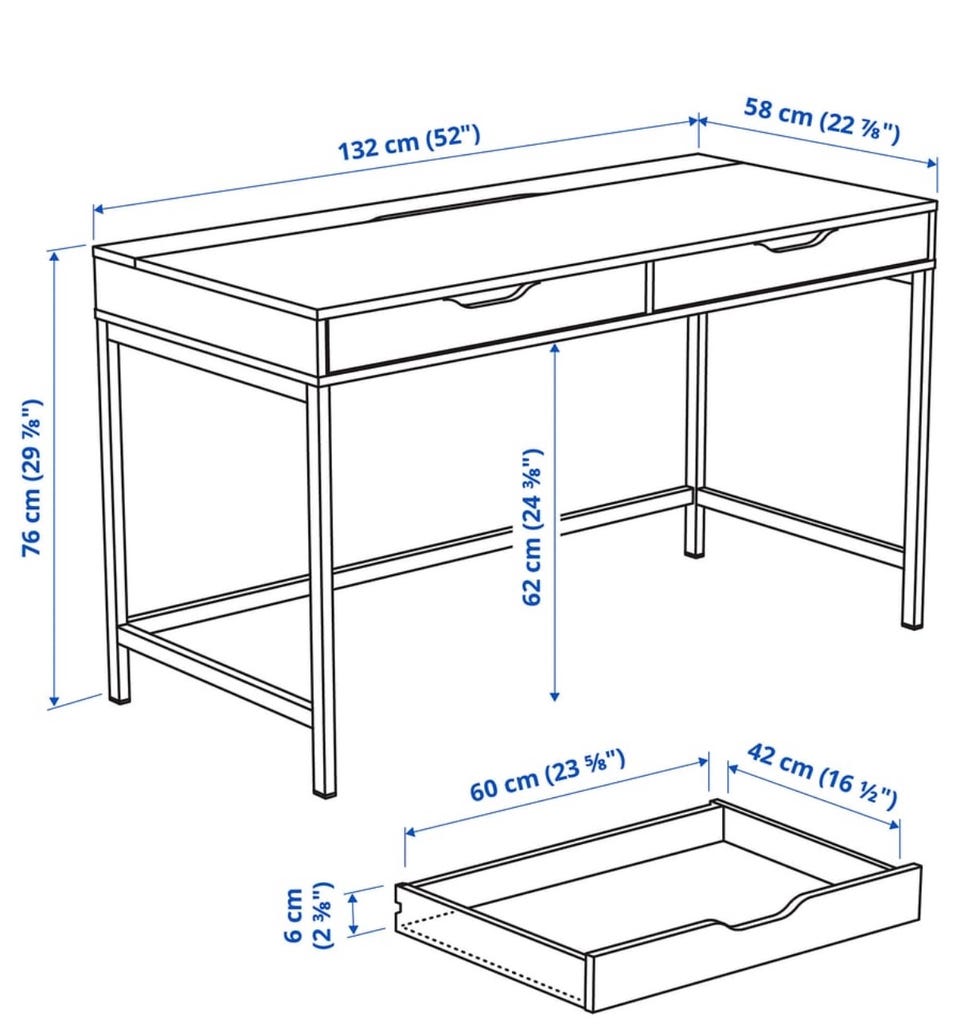 132 cm (52")

58 cm (22 ⅞")

76 cm (29 ⅞")

62 cm (24 ⅜")

60 cm (23 ⅝")

42 cm (16 ½")

6 cm (2 ⅜")