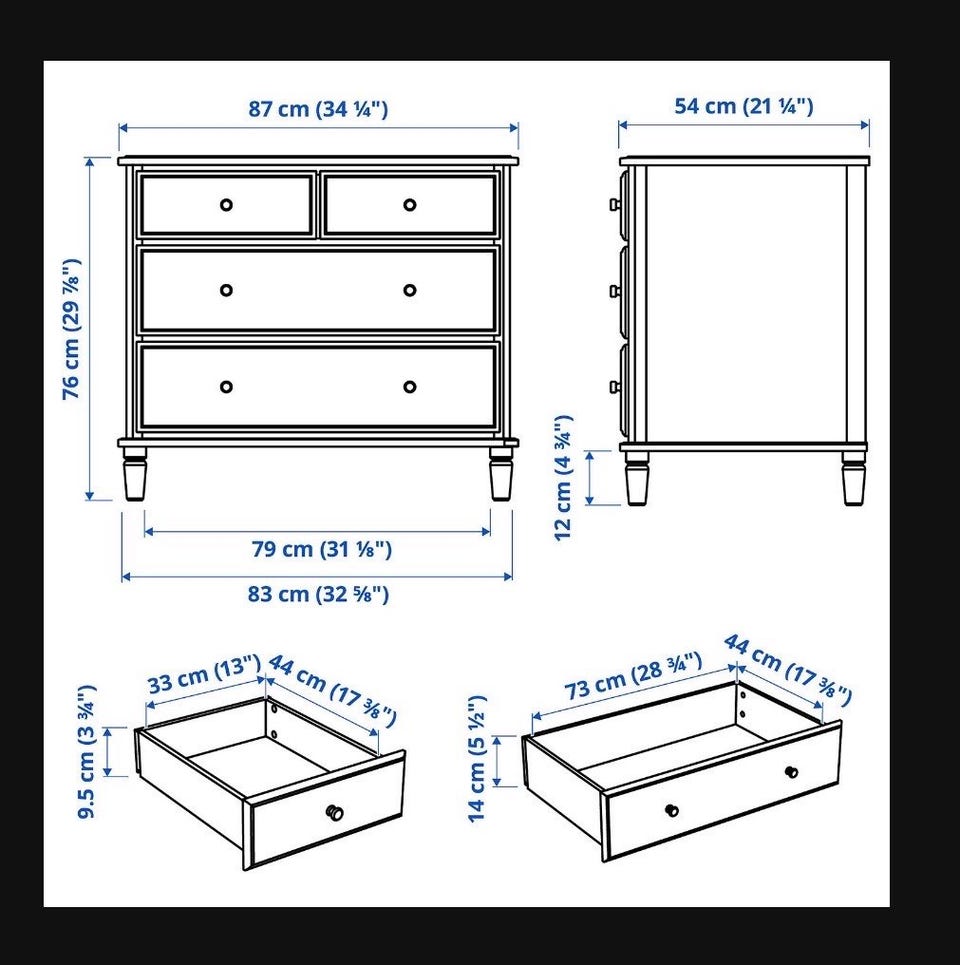 87 cm (34 ¼")

54 cm (21 ¼")

76 cm (29 ⅞")

12 cm (4 ¾")

79 cm (31 ⅛")

83 cm (32 ⅝")

33 cm (13")

44 cm (17 ⅜")

9.5 cm (3 ¾")

73 cm (28 ¾")

44 cm (17 ⅜")

14 cm (5 ½")