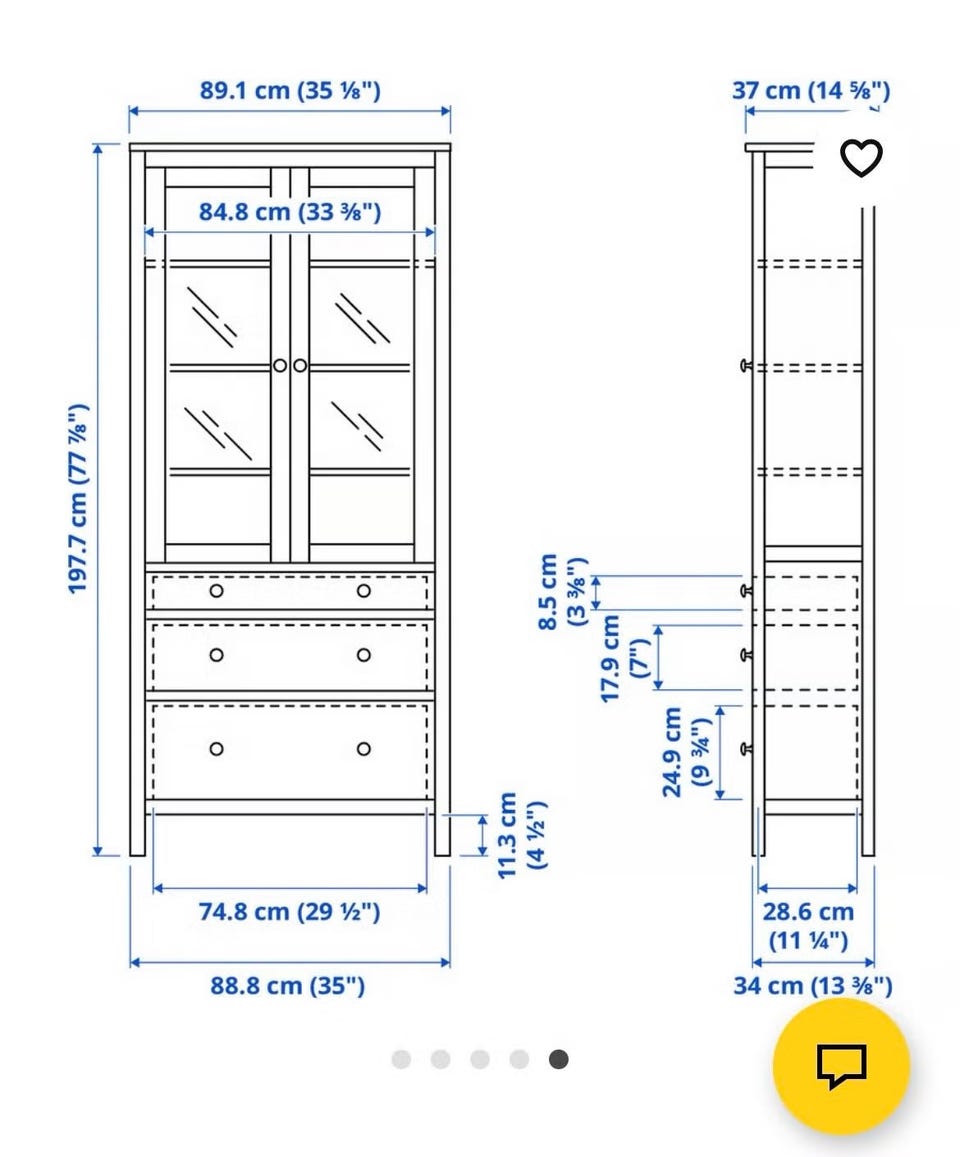 89.1 cm (35 ⅛")

37 cm (14 ⅝")

84.8 cm (33 ⅜")

197.7 cm (77 ⅞")

8.5 cm (3 ⅜")

17.9 cm (7")

24.9 cm (9 ¾")

11.3 cm (4 ½")

74.8 cm (29 ½")

88.8 cm (35")

28.6 cm (11 ¼")

34 cm (13 ⅜")