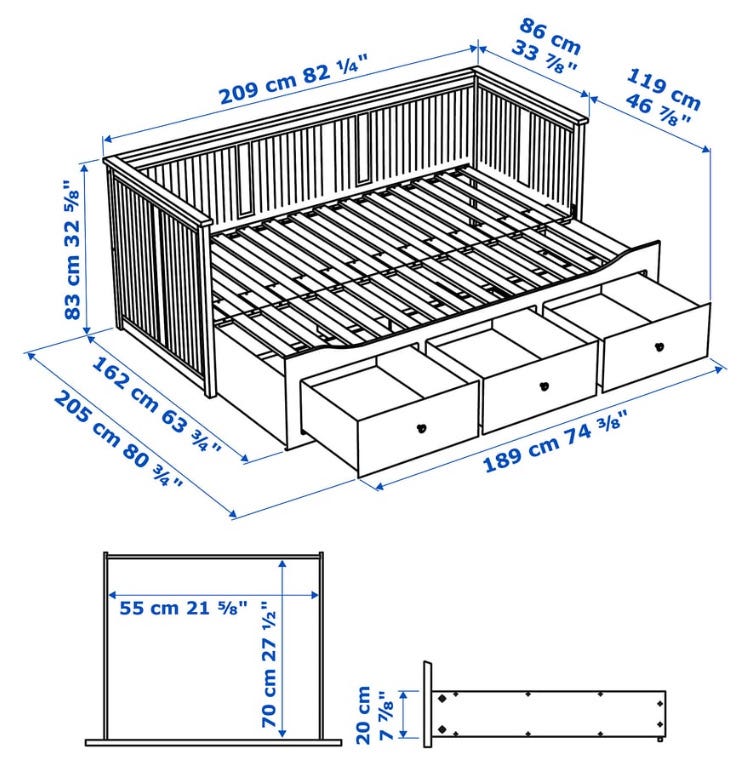 209 cm 82 ¼"

86 cm
33 ⅞"

119 cm
46 ⅞"

83 cm 32 ⅝"

162 cm 63 ¾"

205 cm 80 ¾"

189 cm 74 ⅜"

55 cm 21 ⅝"

70 cm 27 ½"

20 cm
7 ⅞"