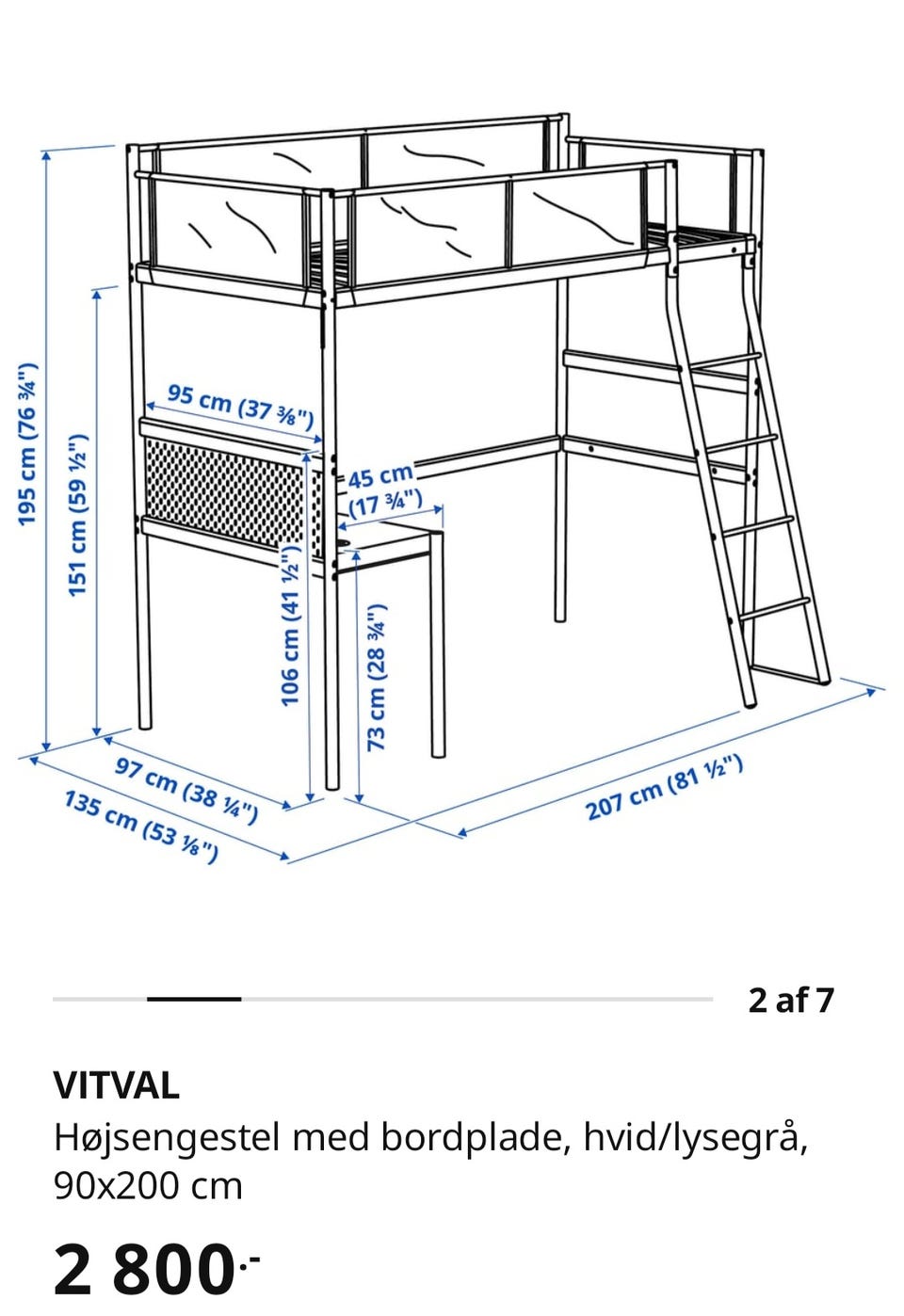 195 cm (76 ¾")
151 cm (59 ½")
95 cm (37 ⅜")
45 cm
(17 ¾")
106 cm (41 ½")
73 cm (28 ¾")
97 cm (38 ¼")
135 cm (53 ⅛")
207 cm (81 ½")

2 af 7

VITVAL
Højsengestel med bordplade, hvid/lysegrå, 90x200 cm

2 800.-