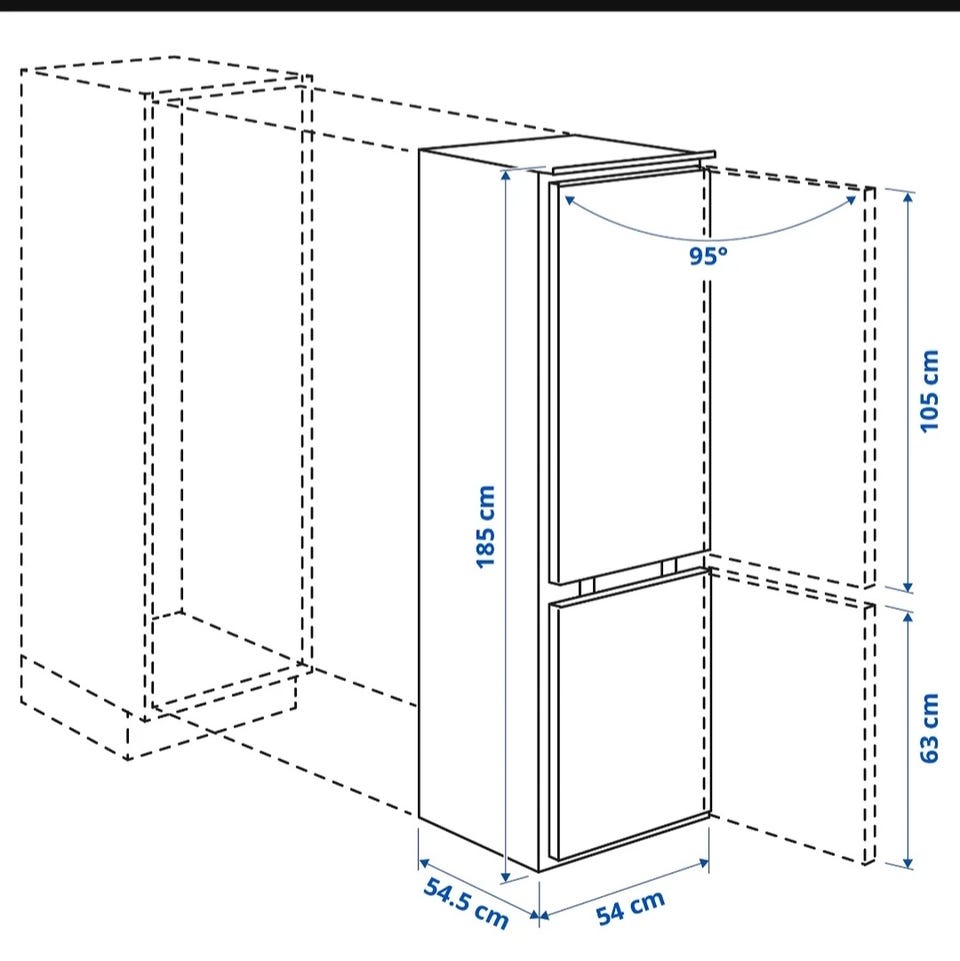 95°

185 cm

105 cm

63 cm

54.5 cm

54 cm