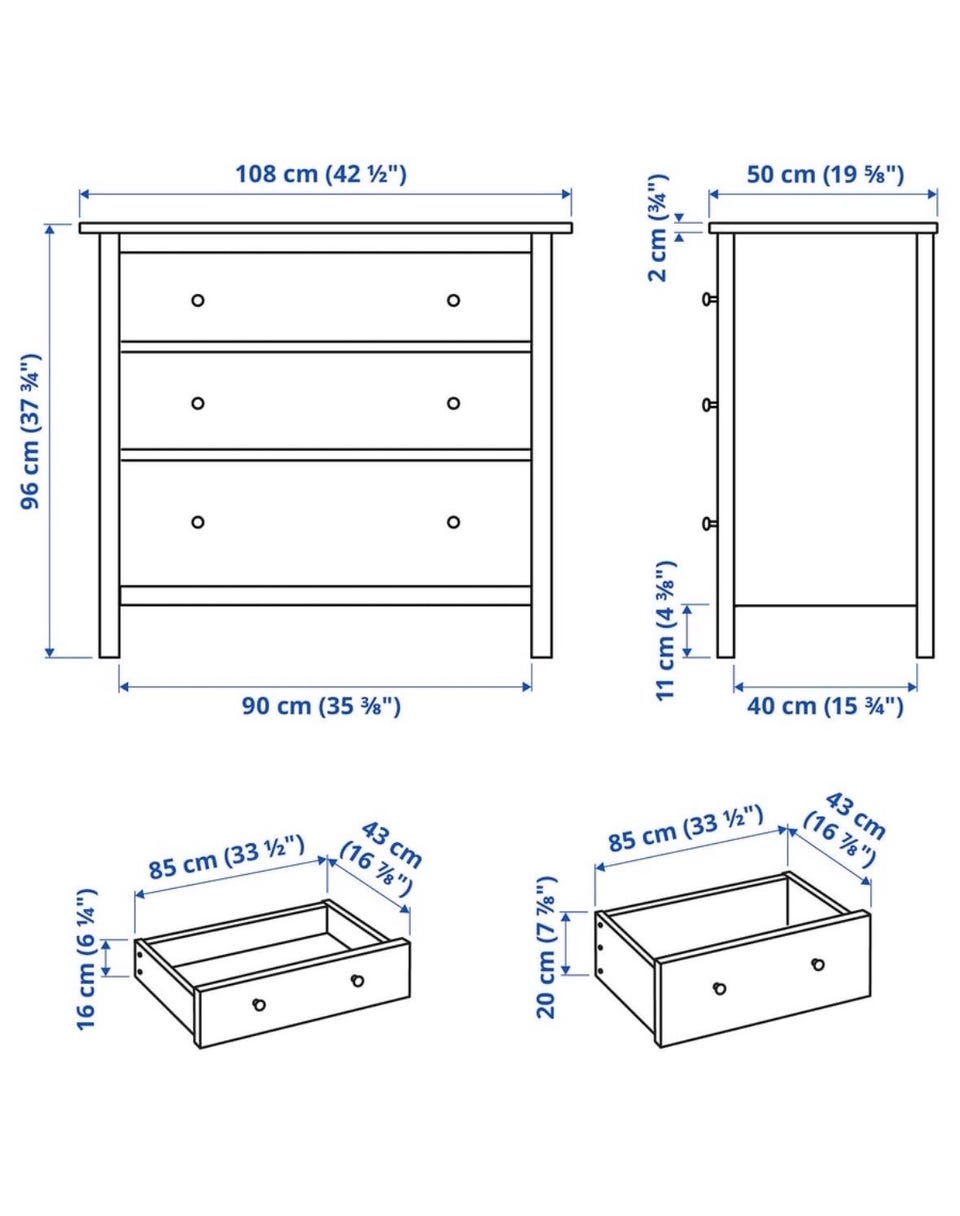 108 cm (42 ½")

96 cm (37 ¾")

90 cm (35 ⅜")

50 cm (19 ⅝")

2 cm (¾")

11 cm (4 ⅜")

40 cm (15 ¾")

85 cm (33 ½")

43 cm (16 ⅞")

16 cm (6 ¼")

85 cm (33 ½")

43 cm (16 ⅞")

20 cm (7 ⅞")