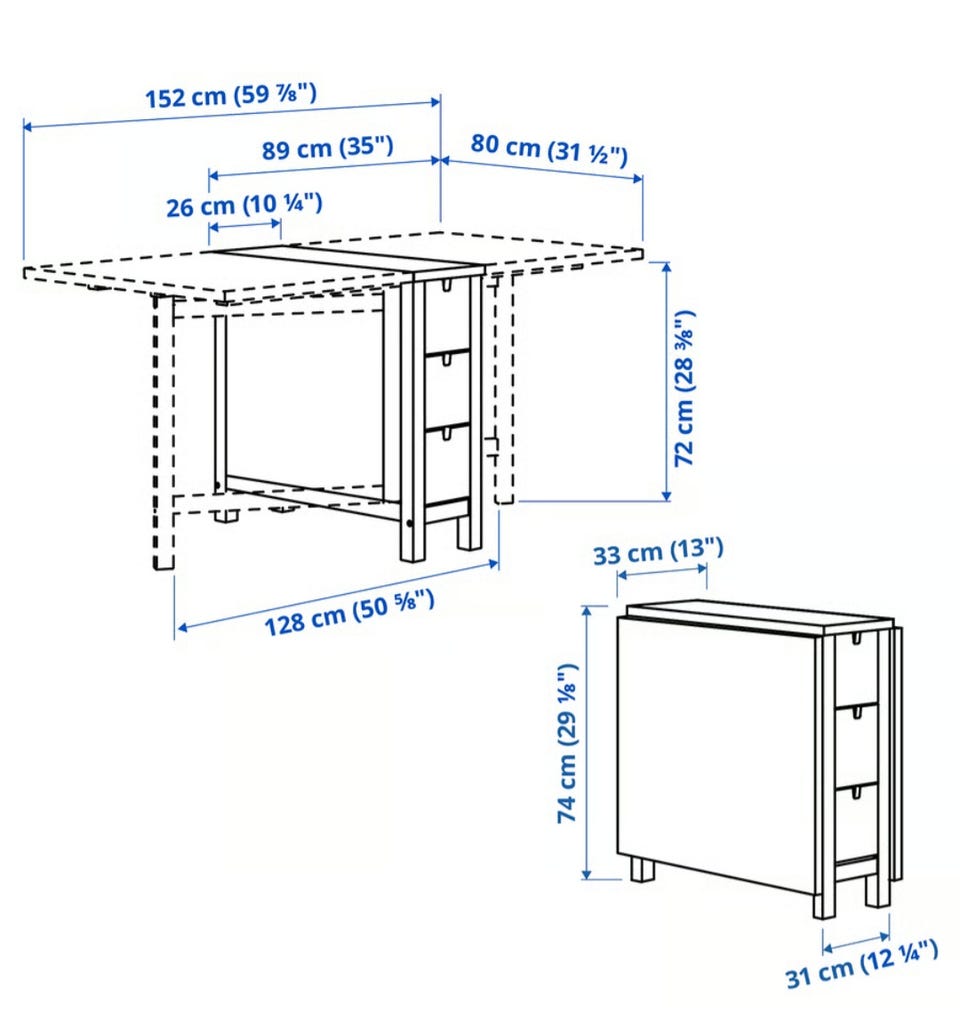 152 cm (59 ⅞")
89 cm (35")
80 cm (31 ½")
26 cm (10 ¼")
72 cm (28 ⅜")
128 cm (50 ⅝")
33 cm (13")
74 cm (29 ⅛")
31 cm (12 ¼")