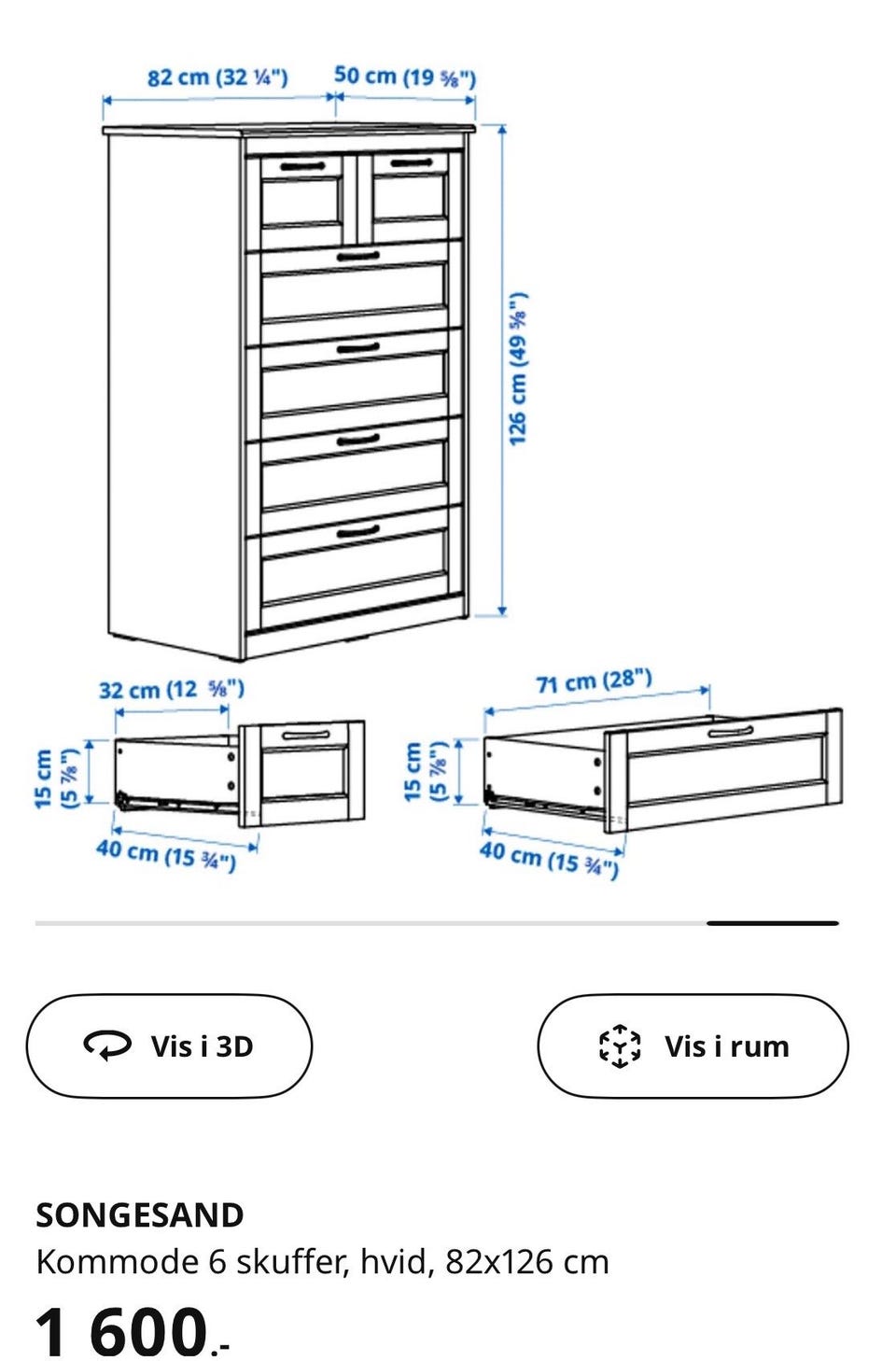 82 cm (32 ¼")
50 cm (19 ⅝")
126 cm (49 ⅝")

32 cm (12 ⅝")
15 cm (5 ⅞")
40 cm (15 ¾")

71 cm (28")
15 cm (5 ⅞")
40 cm (15 ¾")

Vis i 3D
Vis i rum

SONGESAND
Kommode 6 skuffer, hvid, 82x126 cm
1 600.-