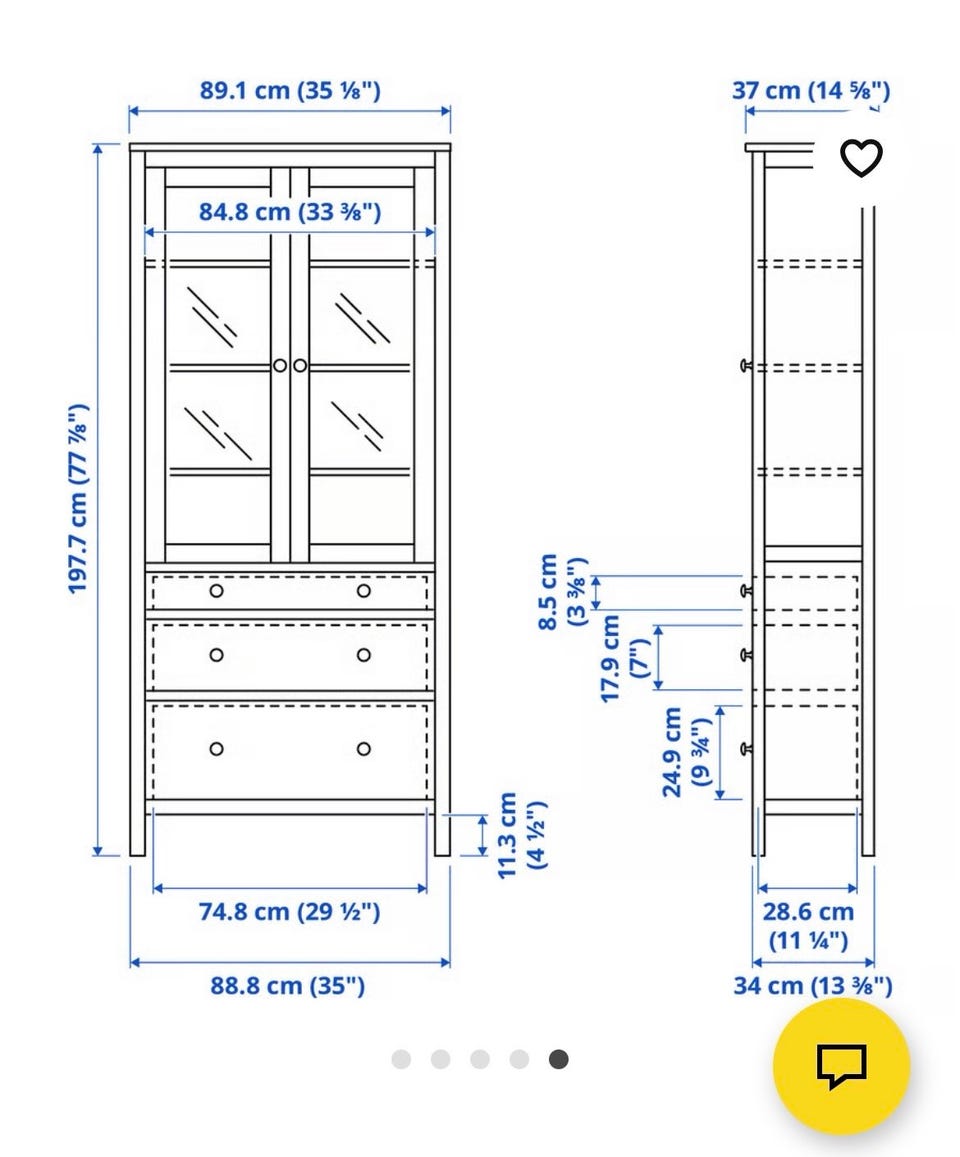 89.1 cm (35 ⅛")

37 cm (14 ⅝")

84.8 cm (33 ⅜")

197.7 cm (77 ⅞")

8.5 cm (3 ⅜")

17.9 cm (7")

24.9 cm (9 ¾")

11.3 cm (4 ½")

74.8 cm (29 ½")

88.8 cm (35")

28.6 cm (11 ¼")

34 cm (13 ⅜")