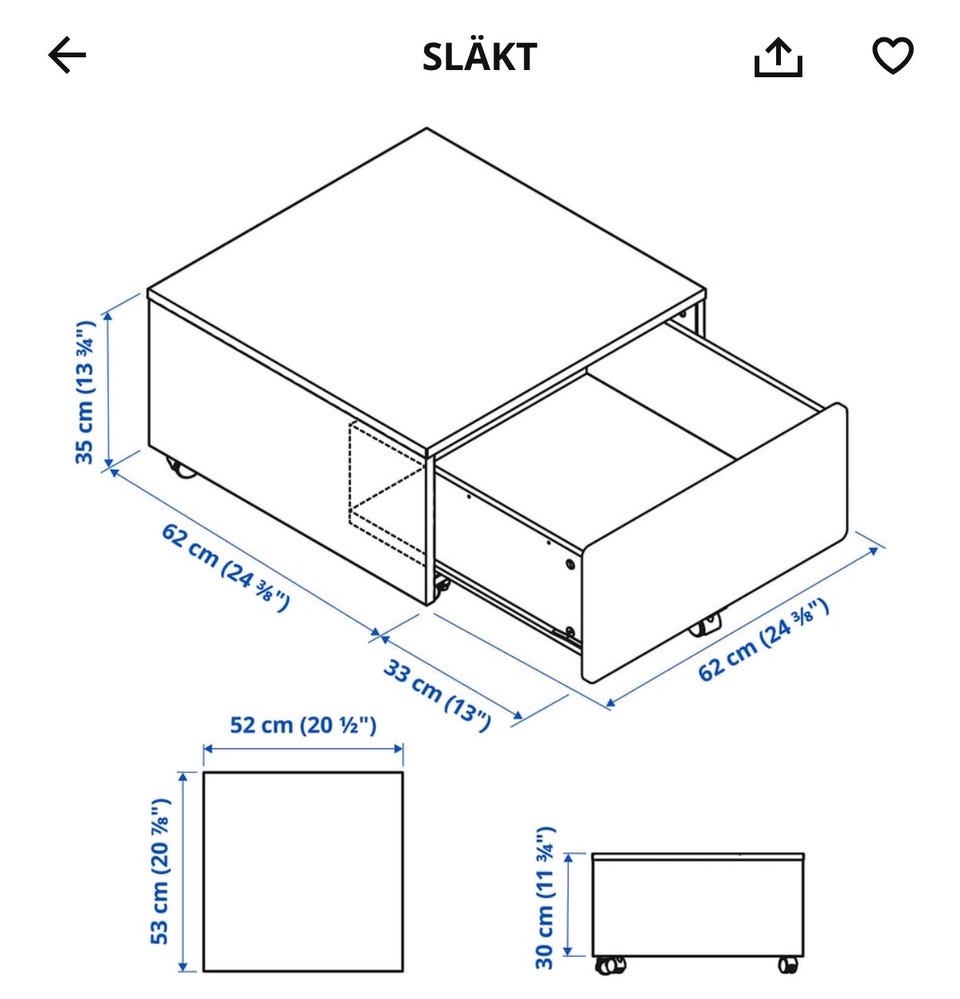 SLÄKT

35 cm (13 ¾")

62 cm (24 ⅜")

33 cm (13")

62 cm (24 ⅜")

52 cm (20 ½")

53 cm (20 ⅞")

30 cm (11 ¾")