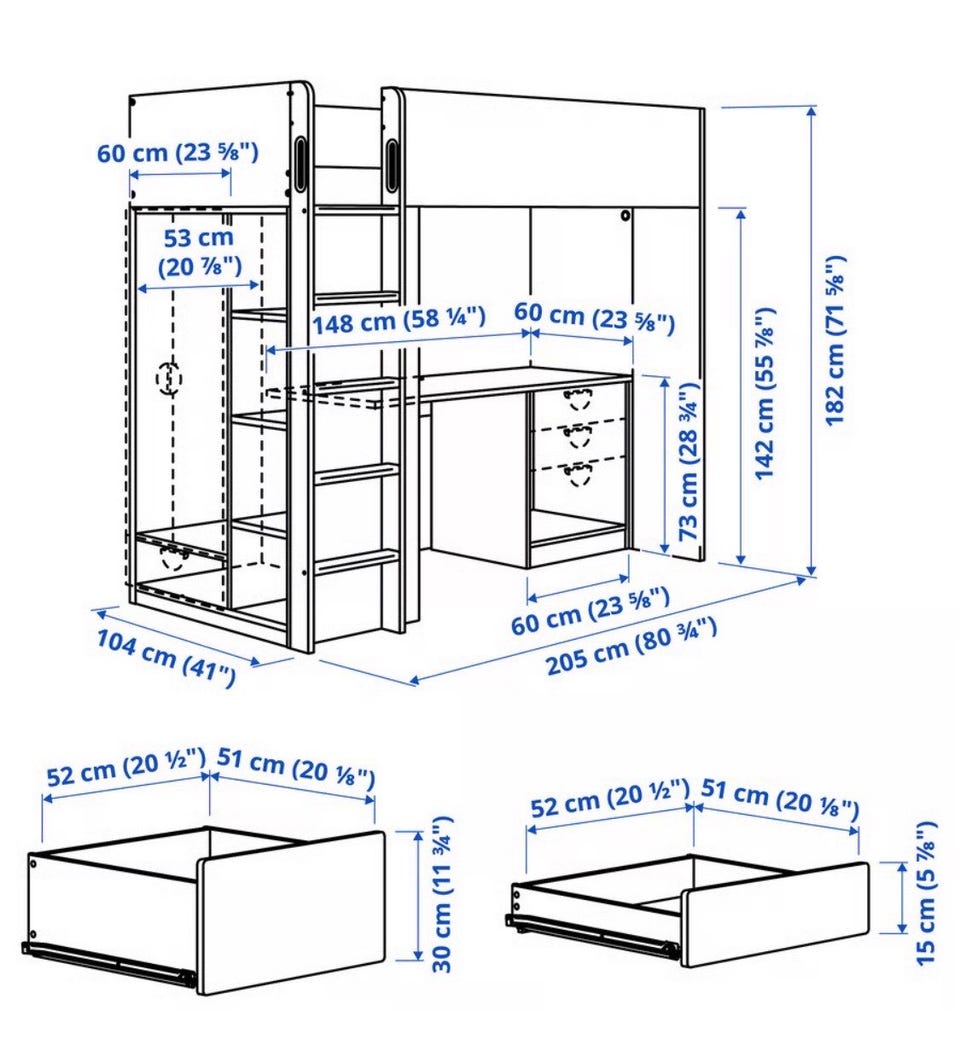 60 cm (23 ⅝")

53 cm (20 ⅞")

148 cm (58 ¼")

60 cm (23 ⅝")

73 cm (28 ¾")

142 cm (55 ⅞")

182 cm (71 ⅝")

60 cm (23 ⅝")

104 cm (41")

205 cm (80 ¾")

52 cm (20 ½")

51 cm (20 ⅛")

30 cm (11 ¾")

52 cm (20 ½")

51 cm (20 ⅛")

15 cm (5 ⅞")