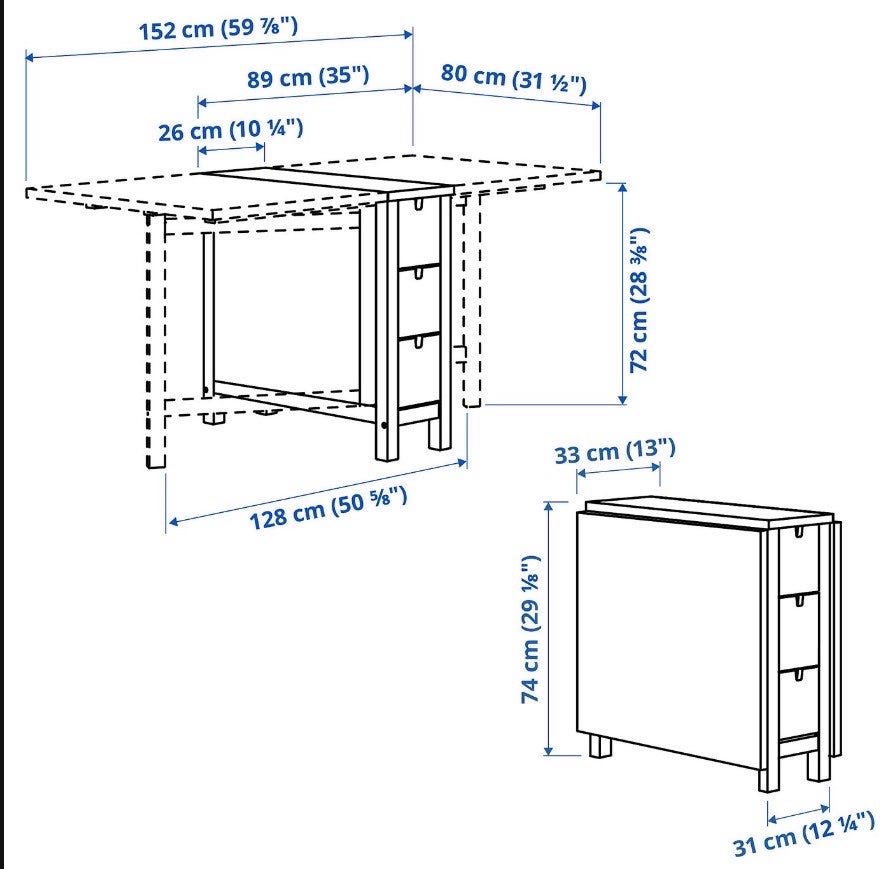 152 cm (59 ⅞")

89 cm (35")

80 cm (31 ½")

26 cm (10 ¼")

72 cm (28 ⅜")

128 cm (50 ⅝")

33 cm (13")

74 cm (29 ⅛")

31 cm (12 ¼")