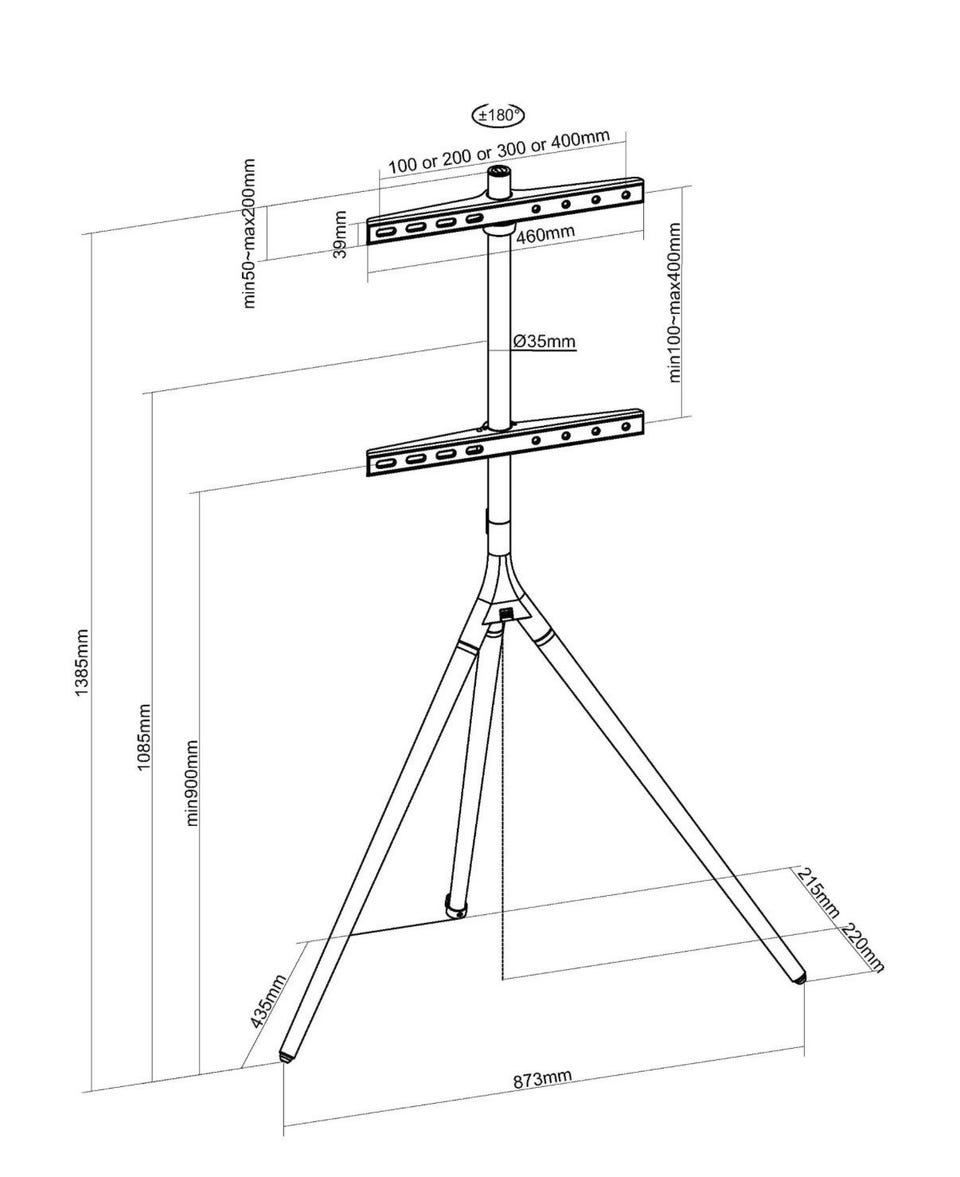 ±180°

100 or 200 or 300 or 400mm

min50~max200mm

39mm

460mm

min100~max400mm

Ø35mm

1385mm

1085mm

min900mm

215mm

220mm

435mm

873mm