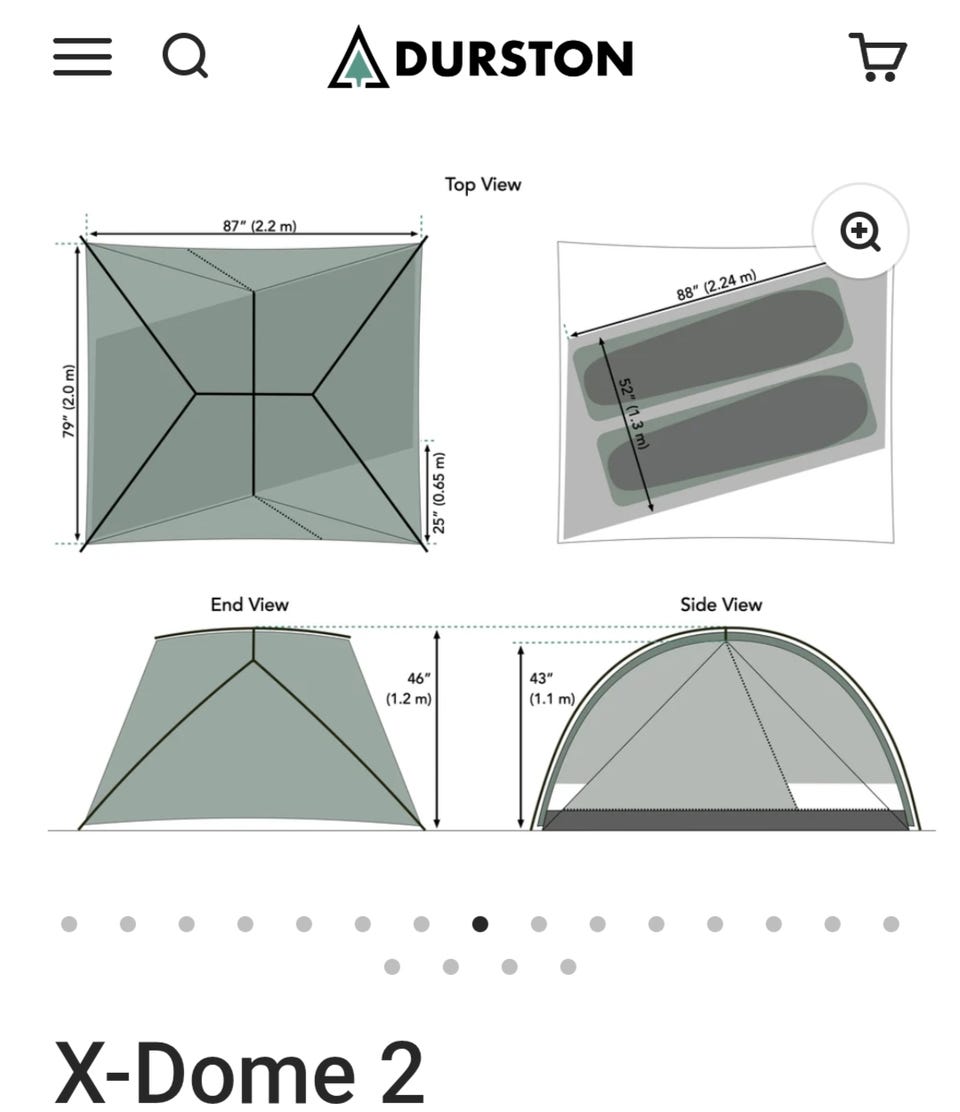 DURSTON

Top View

87" (2.2 m)

79" (2.0 m)

25" (0.65 m)

88" (2.24 m)

52" (1.3 m)

End View

46" (1.2 m)

Side View

43" (1.1 m)

X-Dome 2