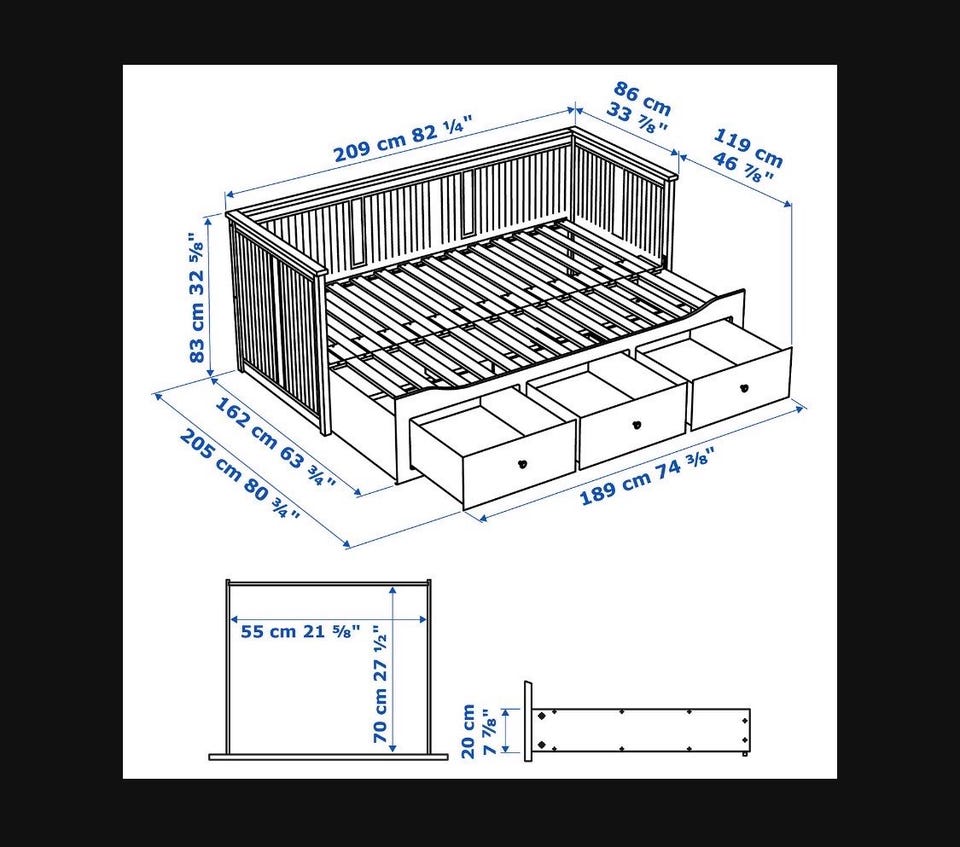 209 cm 82 ¼"
86 cm
33 ⅞"
119 cm
46 ⅞"
83 cm 32 ⅝"
162 cm 63 ¾"
205 cm 80 ¾"
189 cm 74 ⅜"
55 cm 21 ⅝"
70 cm 27 ½"
20 cm
7 ⅞"