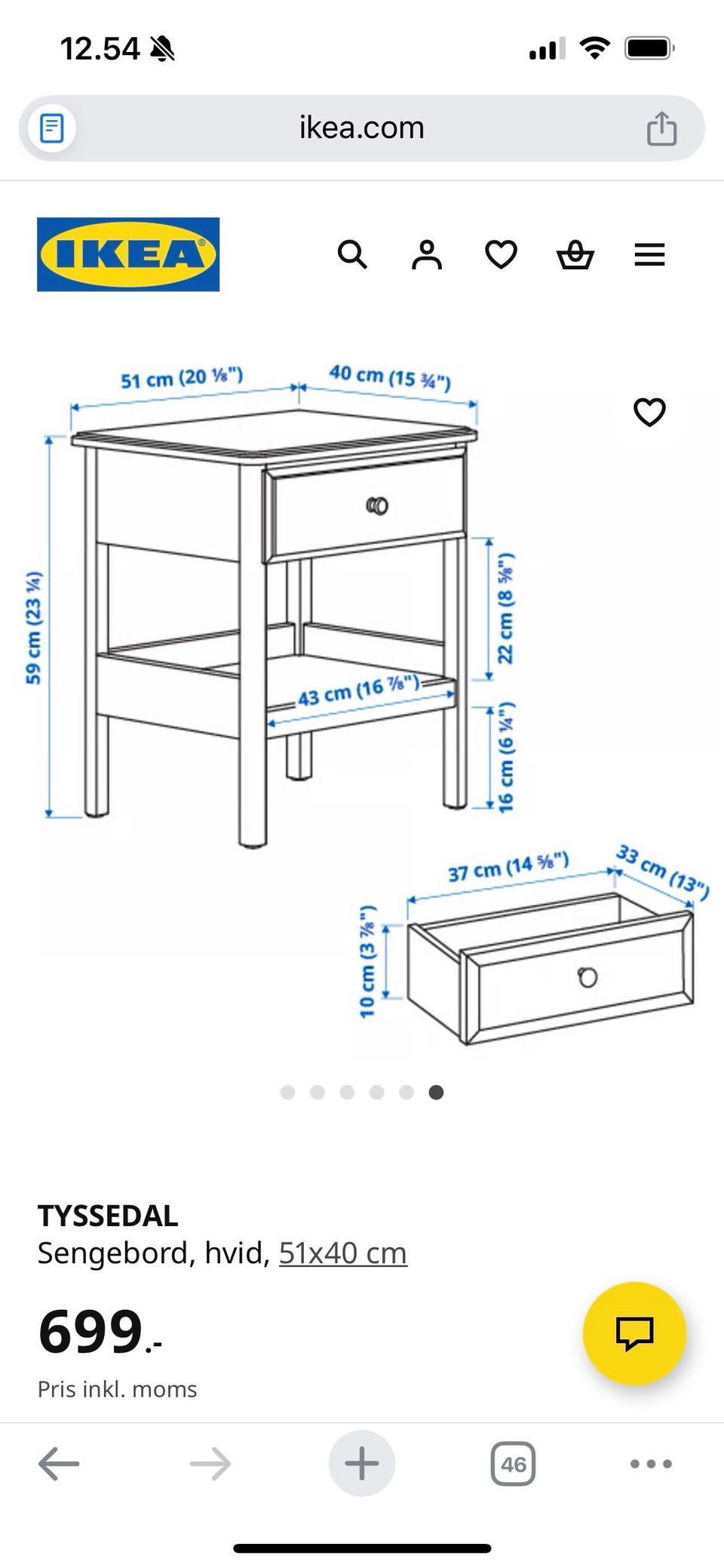 12.54

ikea.com

IKEA

51 cm (20 ⅛")
40 cm (15 ¾")
59 cm (23 ¼)
22 cm (8 ⅝")
43 cm (16 ⅞")
16 cm (6 ¼")
37 cm (14 ⅝")
33 cm (13")
10 cm (3 ⅞")

TYSSEDAL
Sengebord, hvid, 51x40 cm

699.-
Pris inkl. moms

46