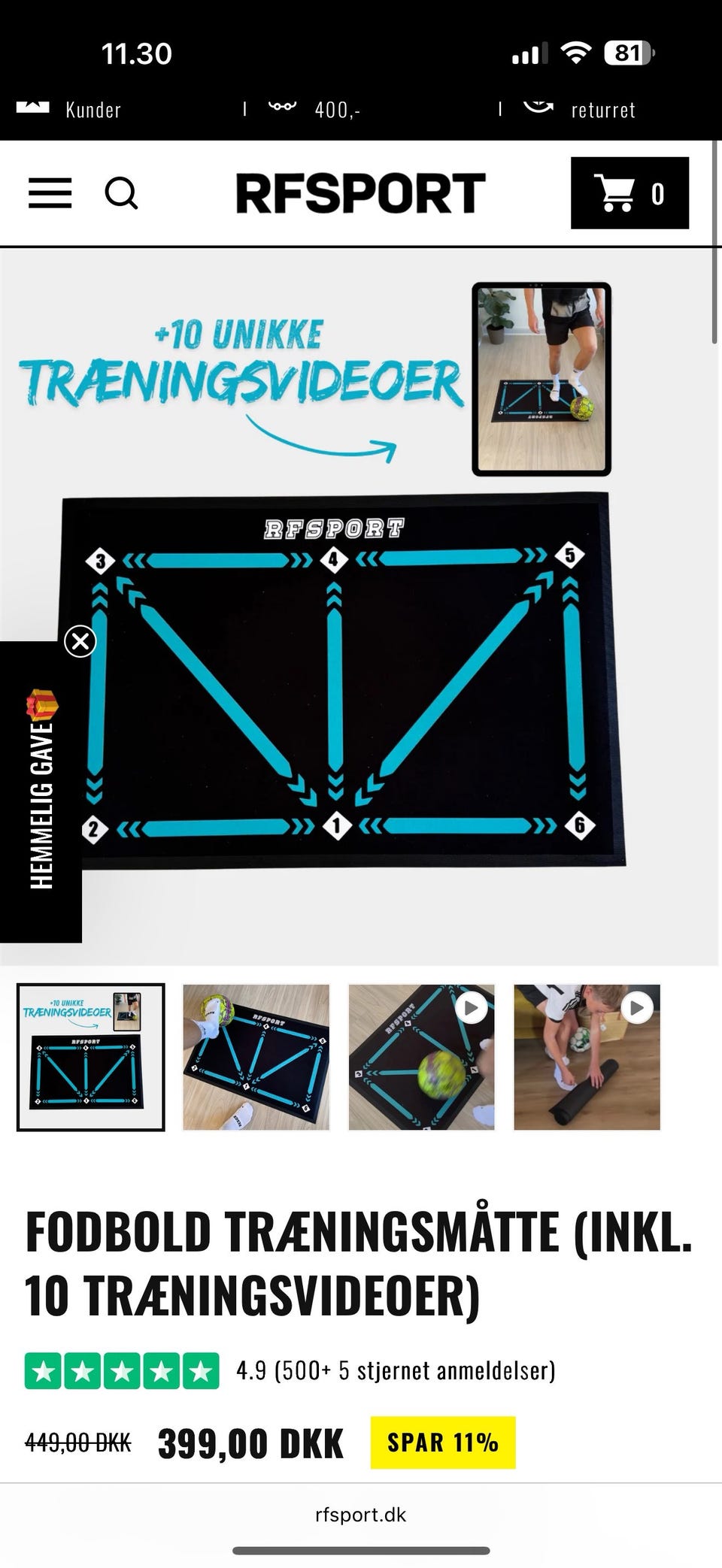 11.30

81

Kunder | 400,- | returret

RFSPORT

0

+10 UNIKKE
TRÆNINGSVIDEOER

RFSPORT

3 4 5

2 1 6

HEMMELIG GAVE

+10 UNIKKE
TRÆNINGSVIDEOER

RFSPORT

RFSPORT

RFSPORT

FODBOLD TRÆNINGSMÅTTE (INKL. 10 TRÆNINGSVIDEOER)

4.9 (500+ 5 stjernet anmeldelser)

449,00 DKK 399,00 DKK SPAR 11%

rfsport.dk