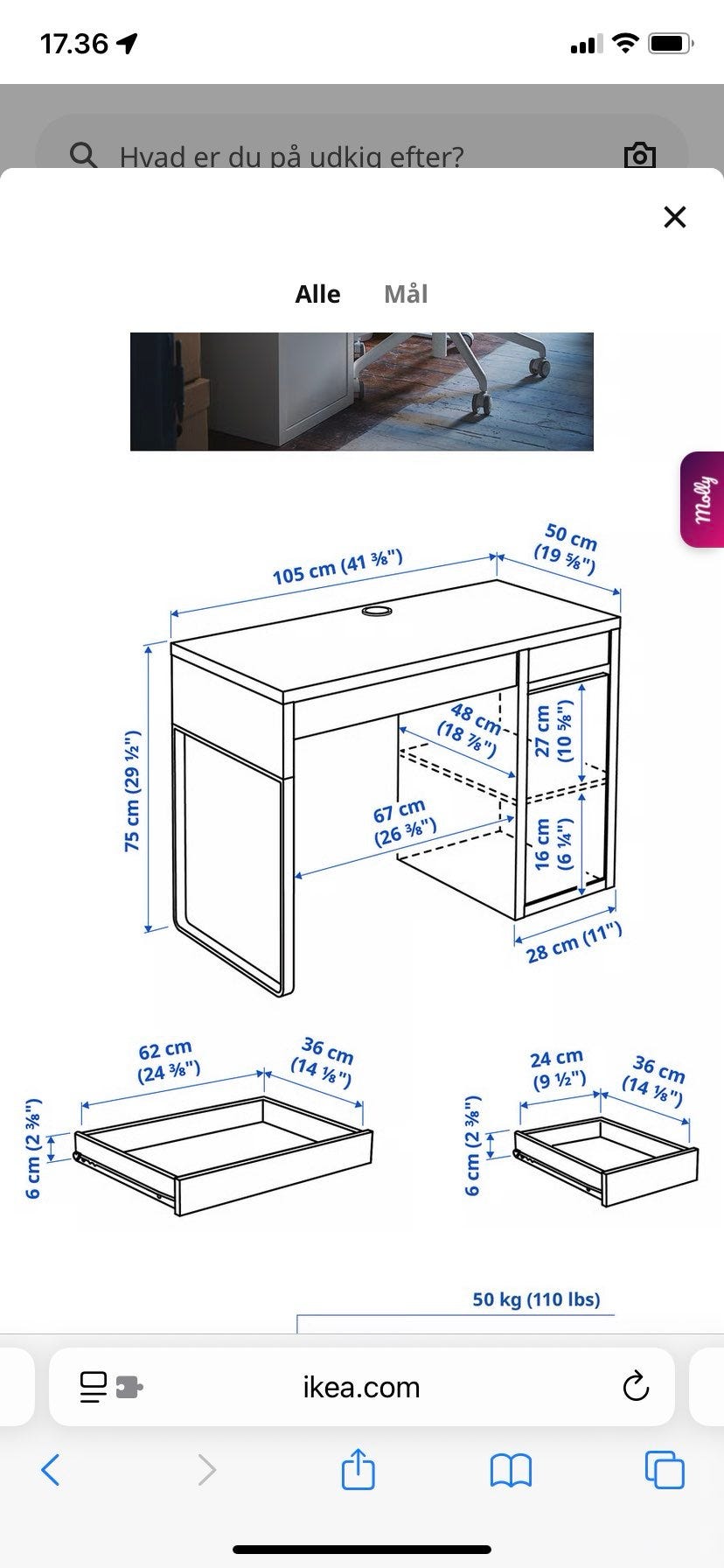 17.36

Hvad er du på udkig efter?

Alle Mål

Molly

105 cm (41 ⅜")
50 cm (19 ⅝")
75 cm (29 ½")
48 cm (18 ⅞")
27 cm (10 ⅝")
67 cm (26 ⅜")
16 cm (6 ¼")
28 cm (11")

62 cm (24 ⅜")
36 cm (14 ⅛")
6 cm (2 ⅜")

24 cm (9 ½")
36 cm (14 ⅛")
6 cm (2 ⅜")

50 kg (110 lbs)

ikea.com