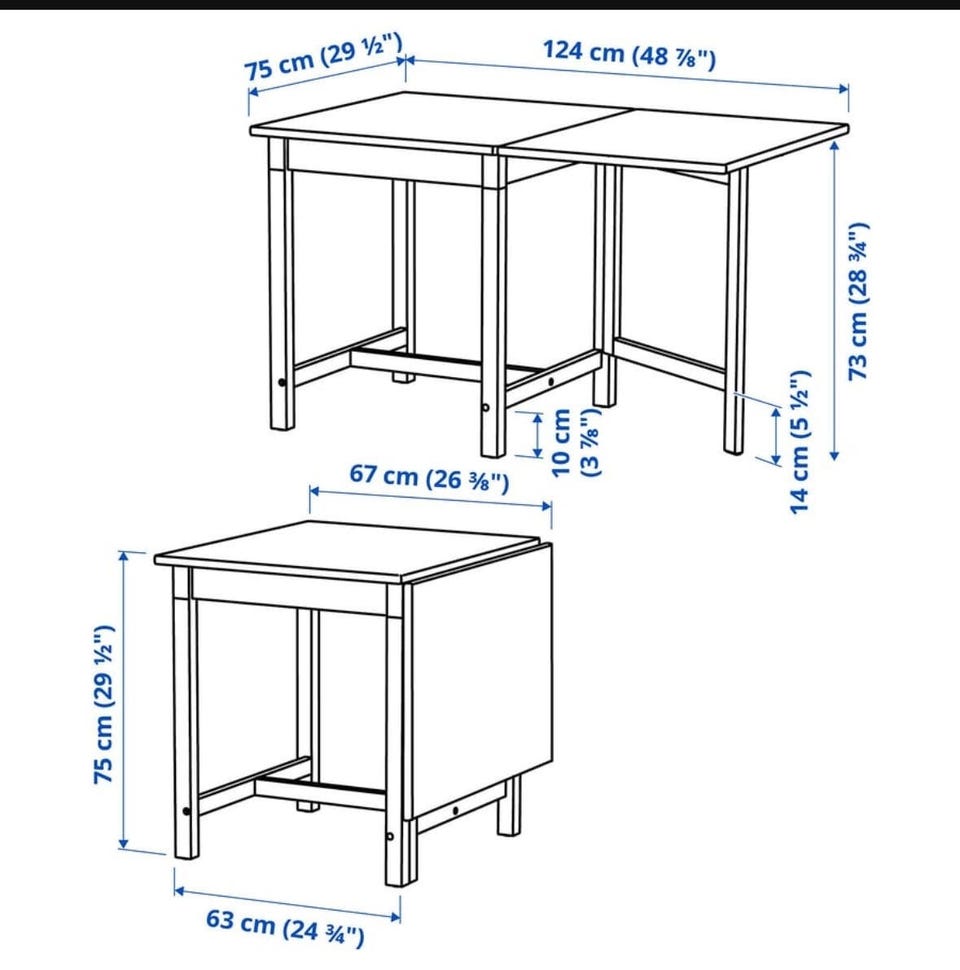 75 cm (29 ½")

124 cm (48 ⅞")

73 cm (28 ¾")

10 cm (3 ⅞")

14 cm (5 ½")

67 cm (26 ⅜")

75 cm (29 ½")

63 cm (24 ¾")