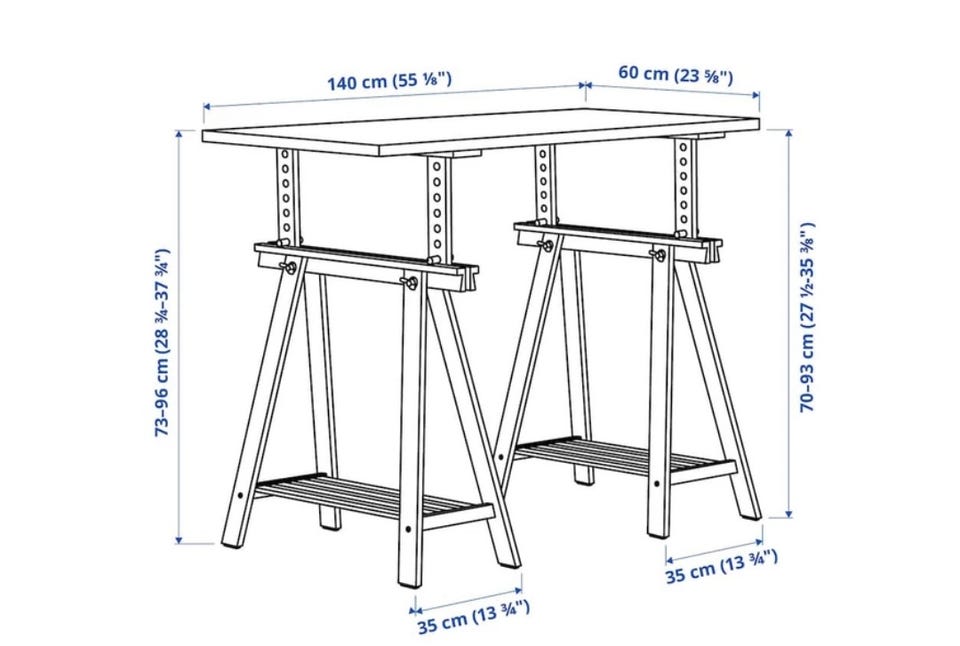 140 cm (55 ⅛")

60 cm (23 ⅝")

73–96 cm (28 ¾–37 ¾")

70–93 cm (27 ½-35 ⅜")

35 cm (13 ¾")

35 cm (13 ¾")