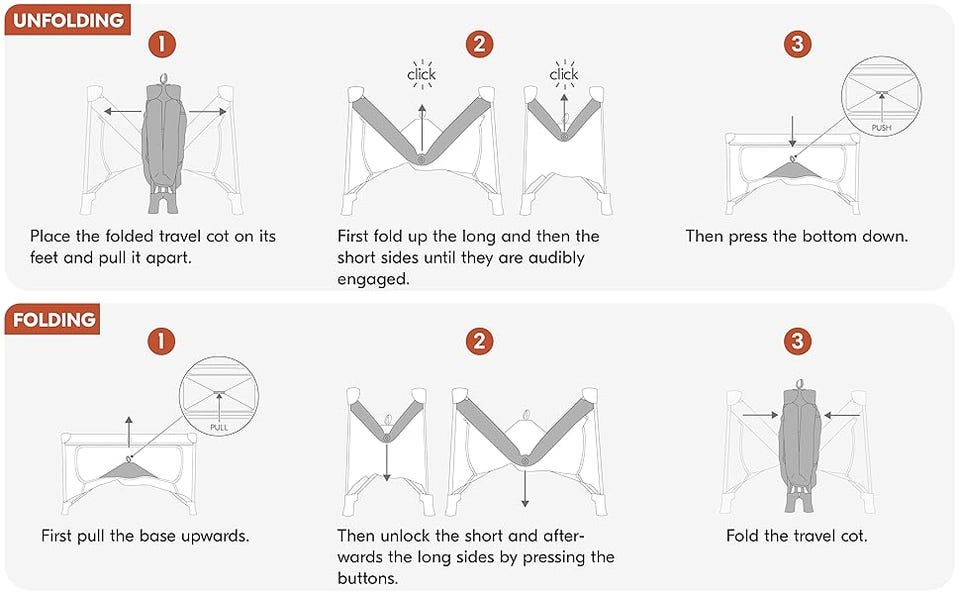 UNFOLDING

1

Place the folded travel cot on its feet and pull it apart.

2

click

click

First fold up the long and then the short sides until they are audibly engaged.

3

PUSH

Then press the bottom down.

FOLDING

1

PULL

First pull the base upwards.

2

Then unlock the short and afterwards the long sides by pressing the buttons.

3

Fold the travel cot.