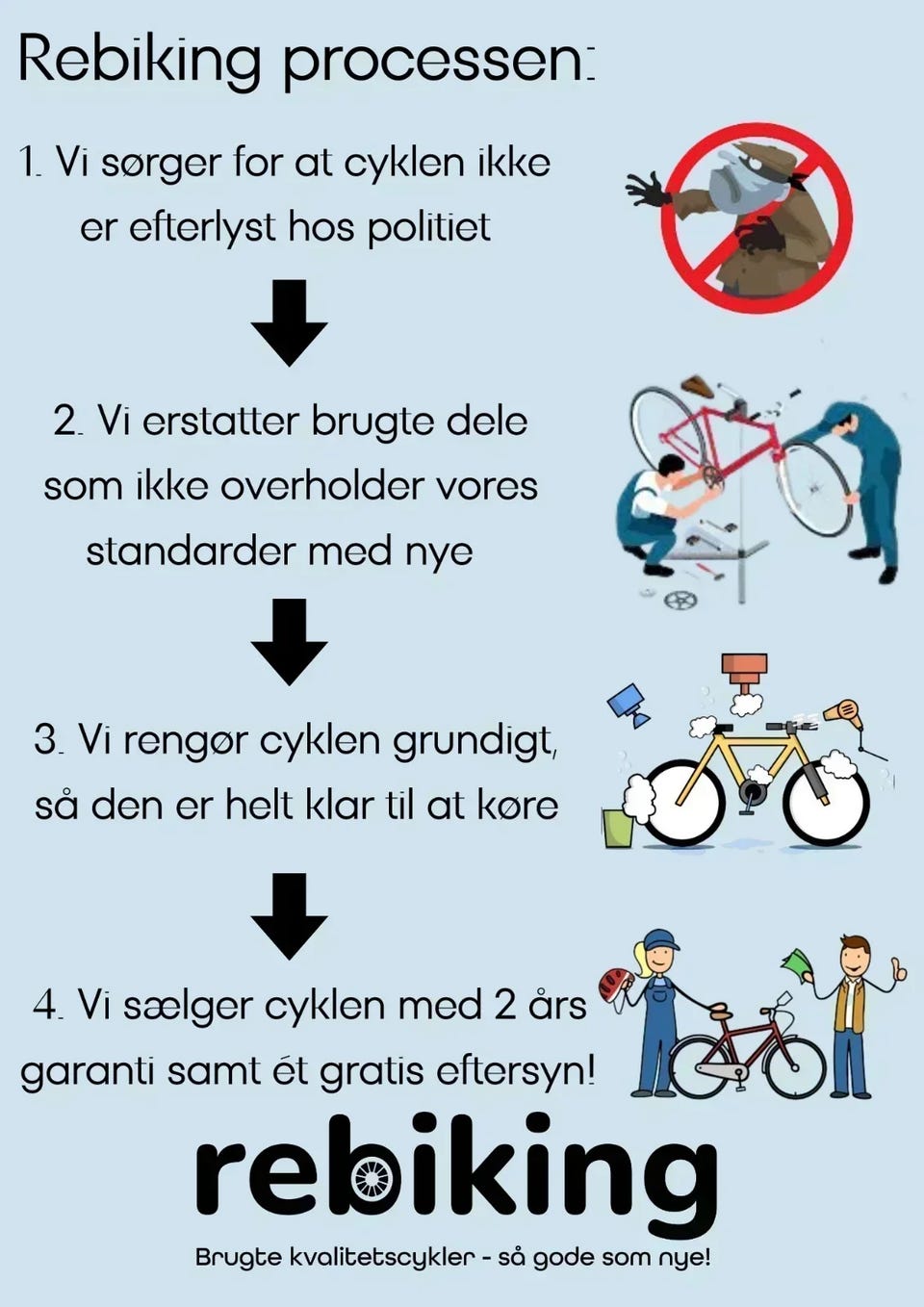 Rebiking processen:

1. Vi sørger for at cyklen ikke er efterlyst hos politiet

2. Vi erstatter brugte dele som ikke overholder vores standarder med nye

3. Vi rengør cyklen grundigt, så den er helt klar til at køre

4. Vi sælger cyklen med 2 års garanti samt ét gratis eftersyn!

rebiking

Brugte kvalitetscykler - så gode som nye!