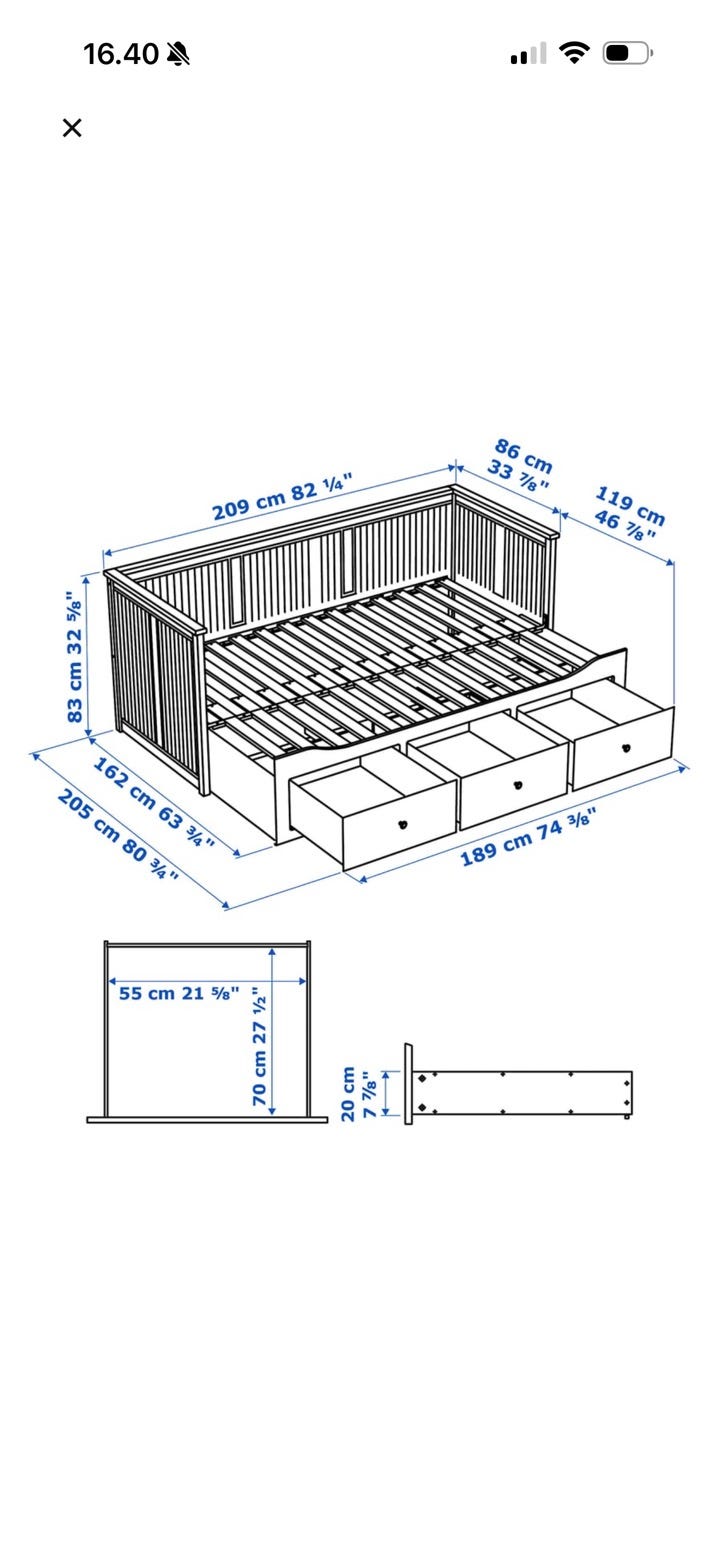 16.40

×

209 cm 82 ¼"
86 cm 33 ⅞"
119 cm 46 ⅞"
83 cm 32 ⅝"
162 cm 63 ¾"
205 cm 80 ¾"
189 cm 74 ⅜"

55 cm 21 ⅝"
70 cm 27 ½"

20 cm 7 ⅞"