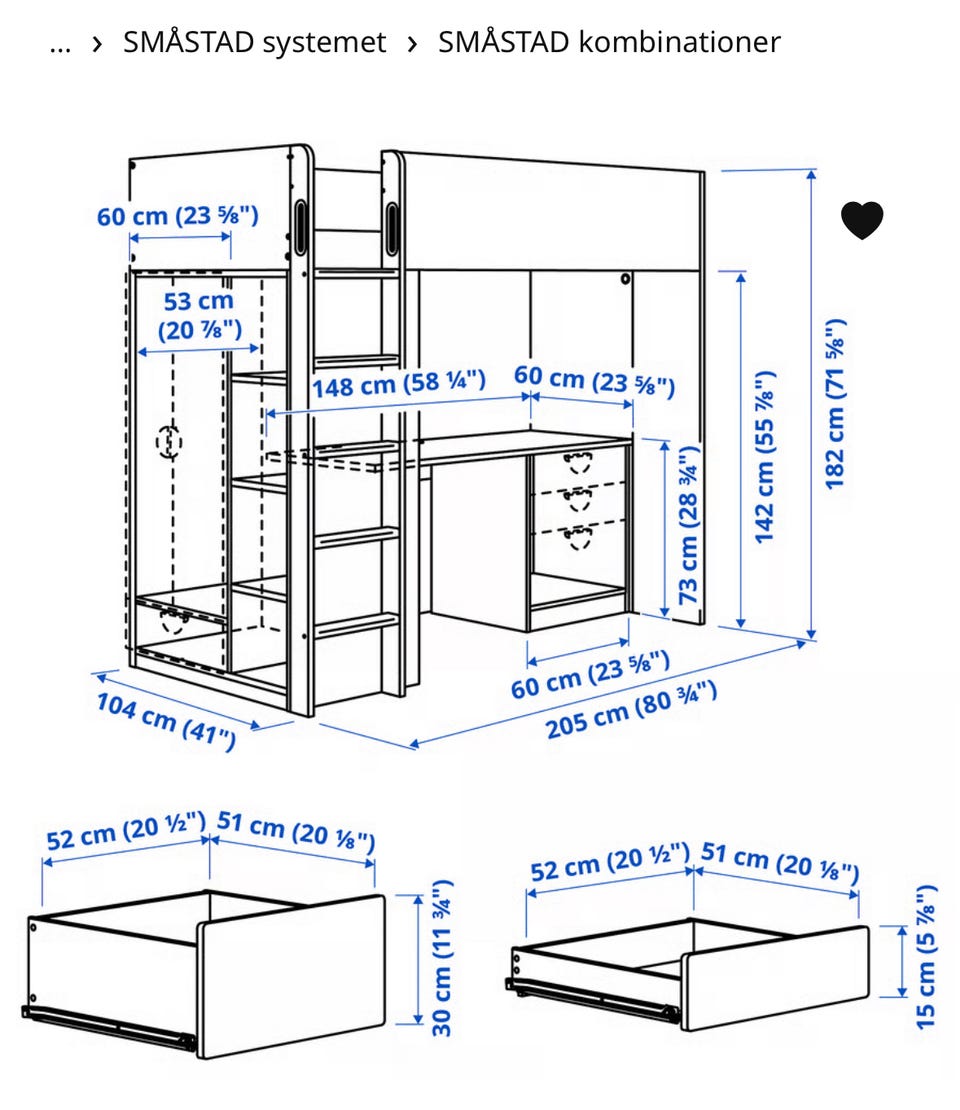 … › SMÅSTAD systemet › SMÅSTAD kombinationer

60 cm (23 ⅝")
53 cm (20 ⅞")
148 cm (58 ¼")
60 cm (23 ⅝")
73 cm (28 ¾")
142 cm (55 ⅞")
182 cm (71 ⅝")
60 cm (23 ⅝")
104 cm (41")
205 cm (80 ¾")

52 cm (20 ½") 51 cm (20 ⅛")
30 cm (11 ¾")

52 cm (20 ½") 51 cm (20 ⅛")
15 cm (5 ⅞")