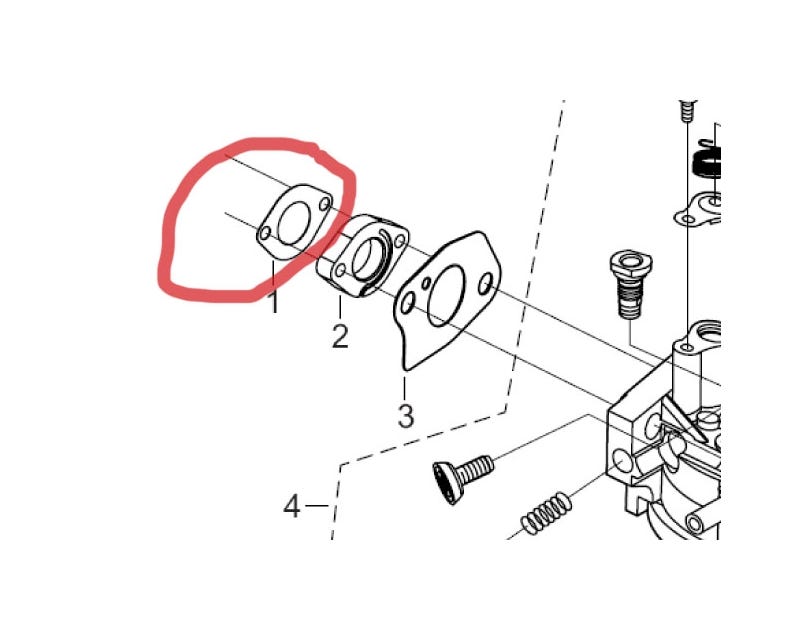 1
2
3
4