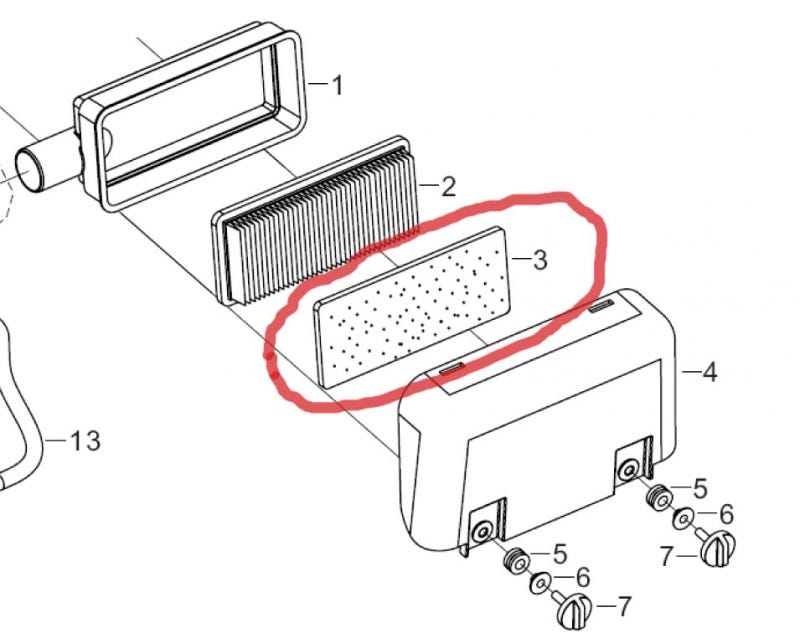 1
2
3
4
13
5
6
7
5
6
7