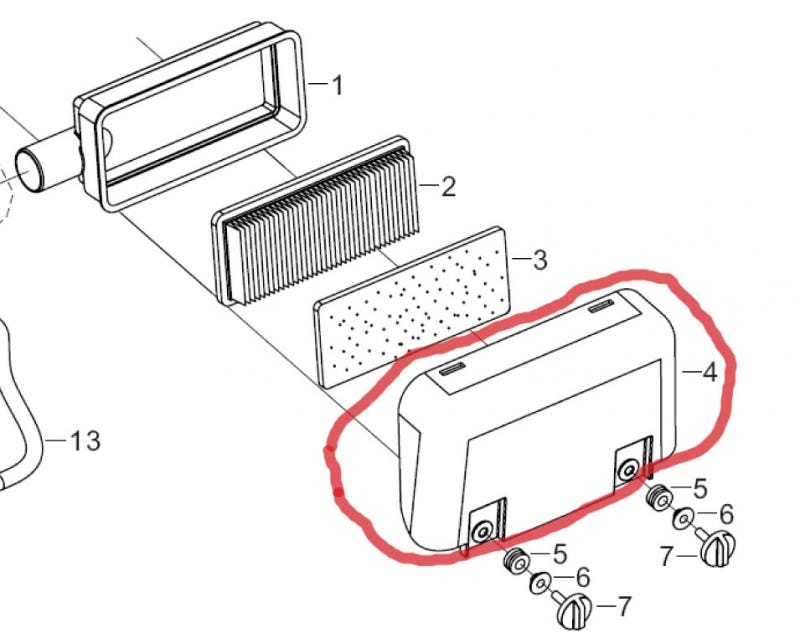 1
2
3
4
13
5
6
7
5
6
7