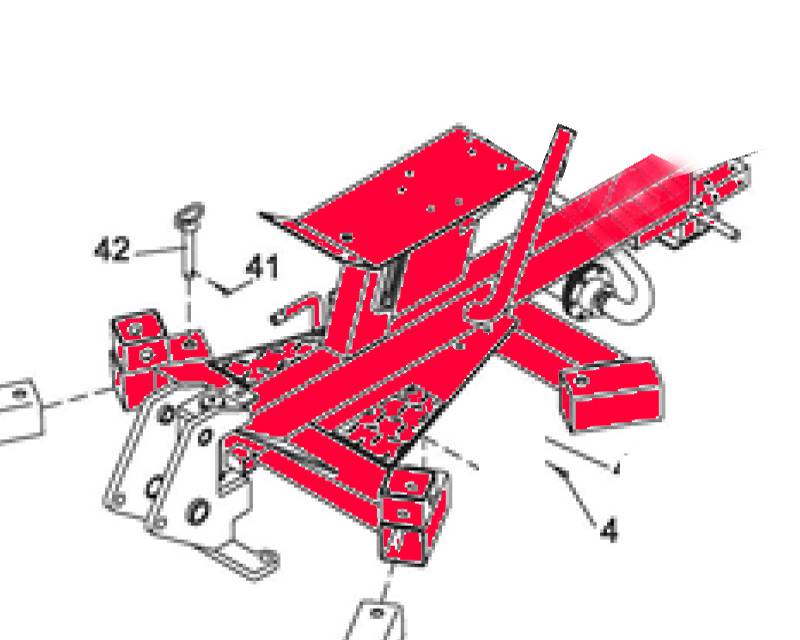 42
41
4