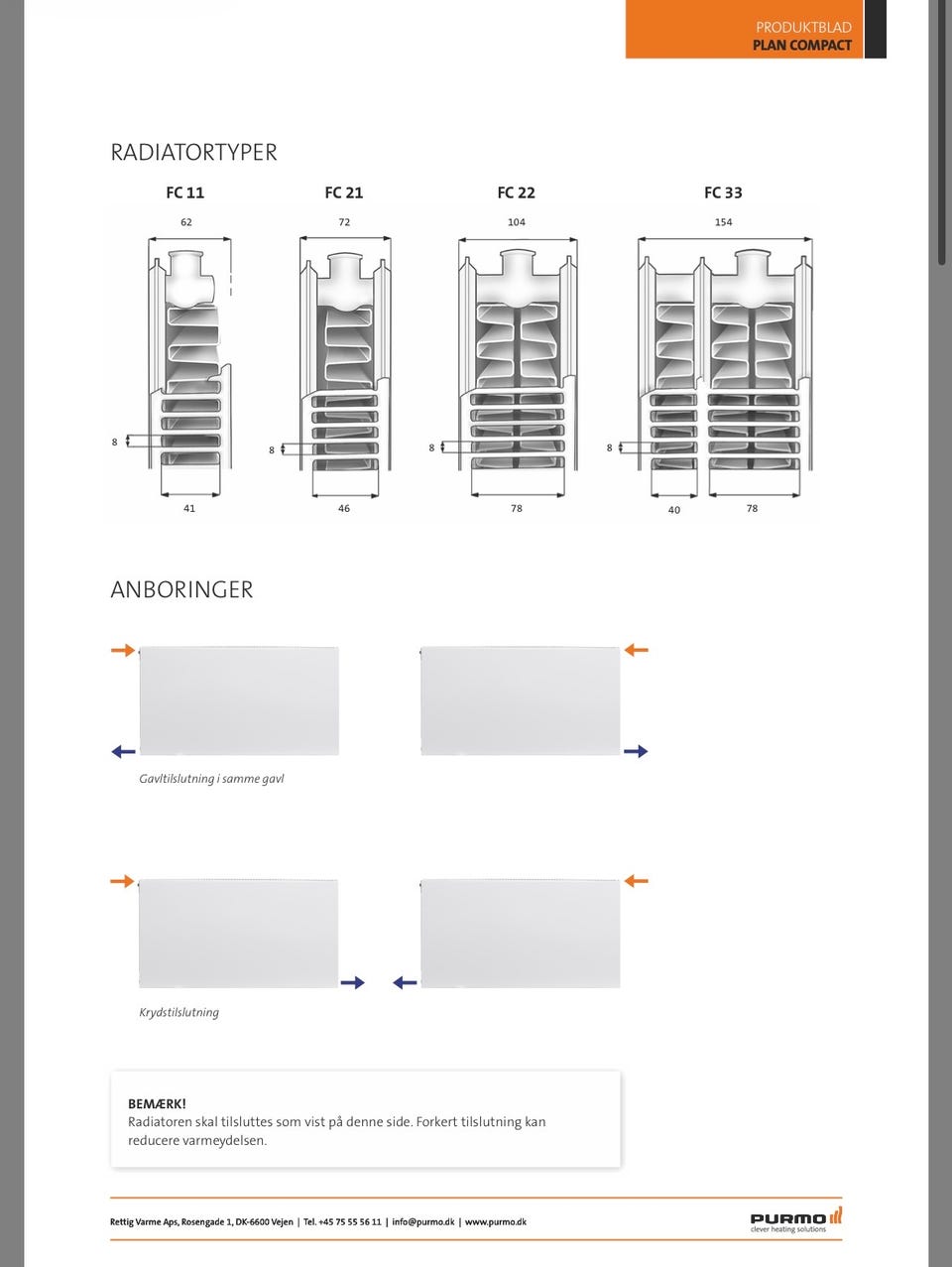 PRODUKTBLAD
PLAN COMPACT

RADIATORTYPER

FC 11
62
8
41

FC 21
72
8
46

FC 22
104
8
78

FC 33
154
8
40
78

ANBORINGER

Gavltilslutning i samme gavl

Krydstilslutning

BEMÆRK!
Radiatoren skal tilsluttes som vist på denne side. Forkert tilslutning kan reducere varmeydelsen.

Rettig Varme Aps, Rosengade 1, DK-6600 Vejen | Tel. +45 75 55 56 11 | info@purmo.dk | www.purmo.dk

PURMO
clever heating solutions