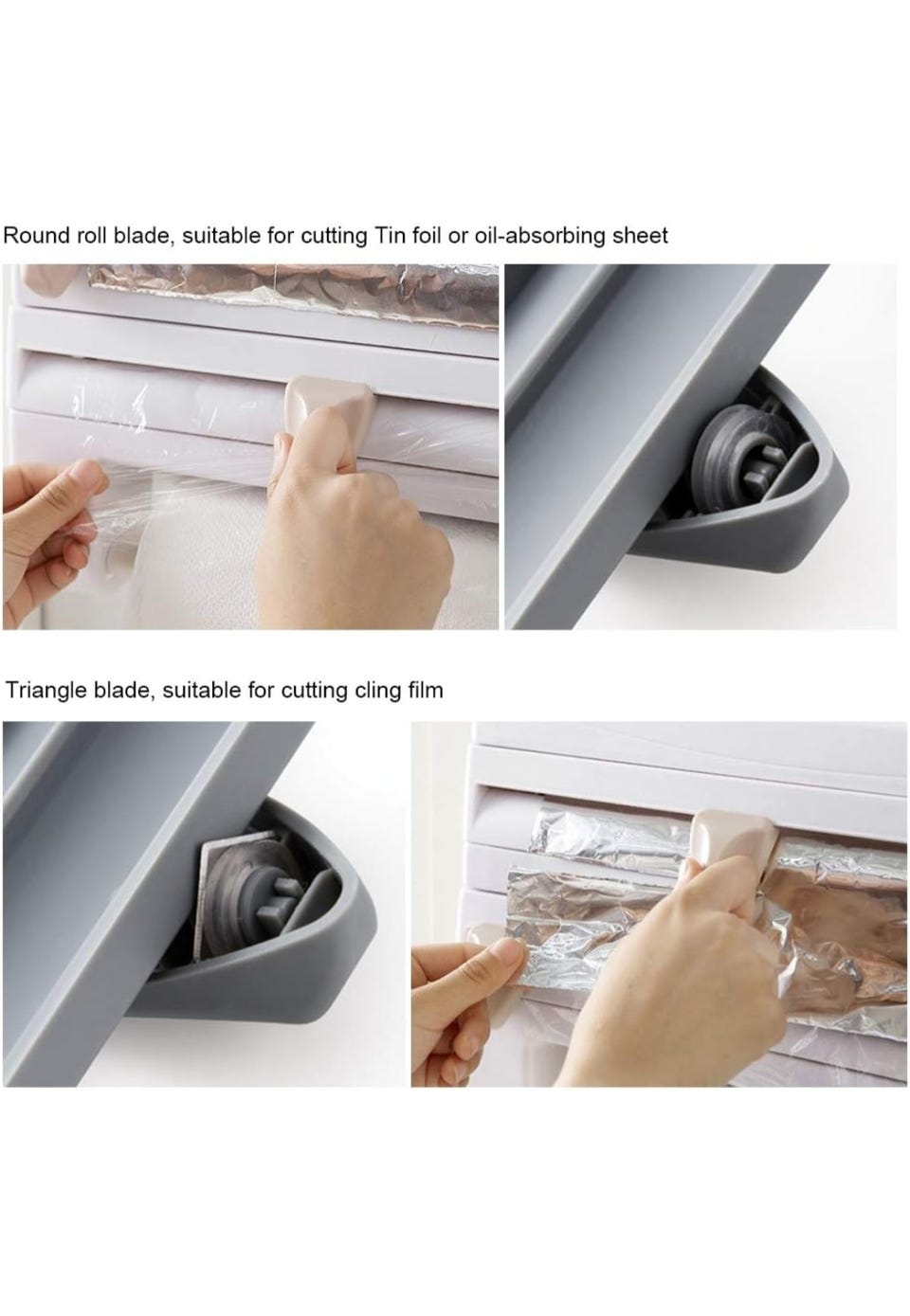 Round roll blade, suitable for cutting Tin foil or oil-absorbing sheet

Triangle blade, suitable for cutting cling film