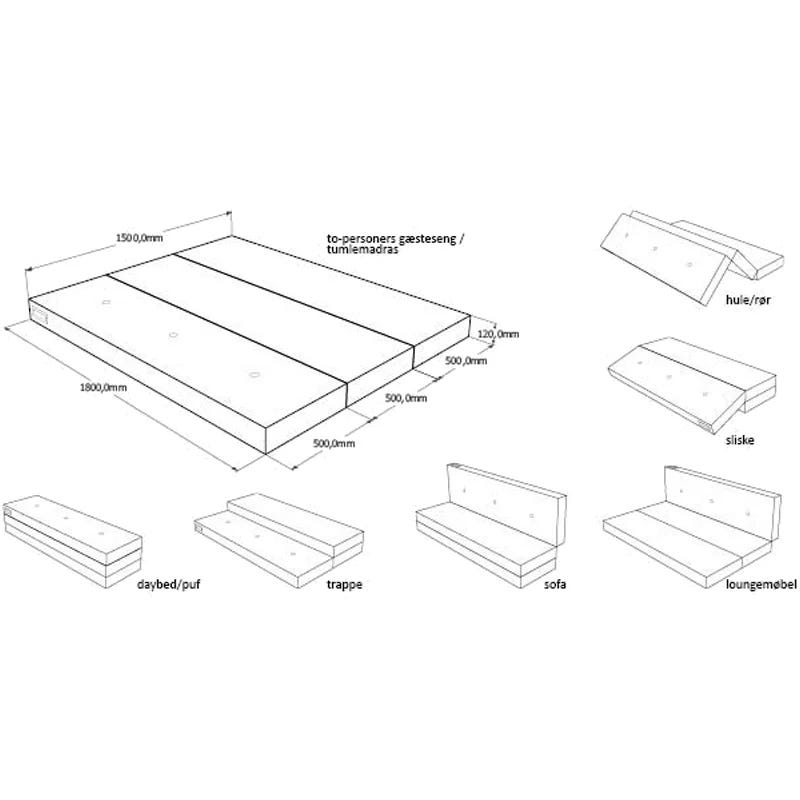 1500,0mm

to-personers gæsteseng / tumlemadras

120,0mm

500,0mm

500,0mm

500,0mm

1800,0mm

hule/rør

sliske

daybed/puf

trappe

sofa

loungemøbel