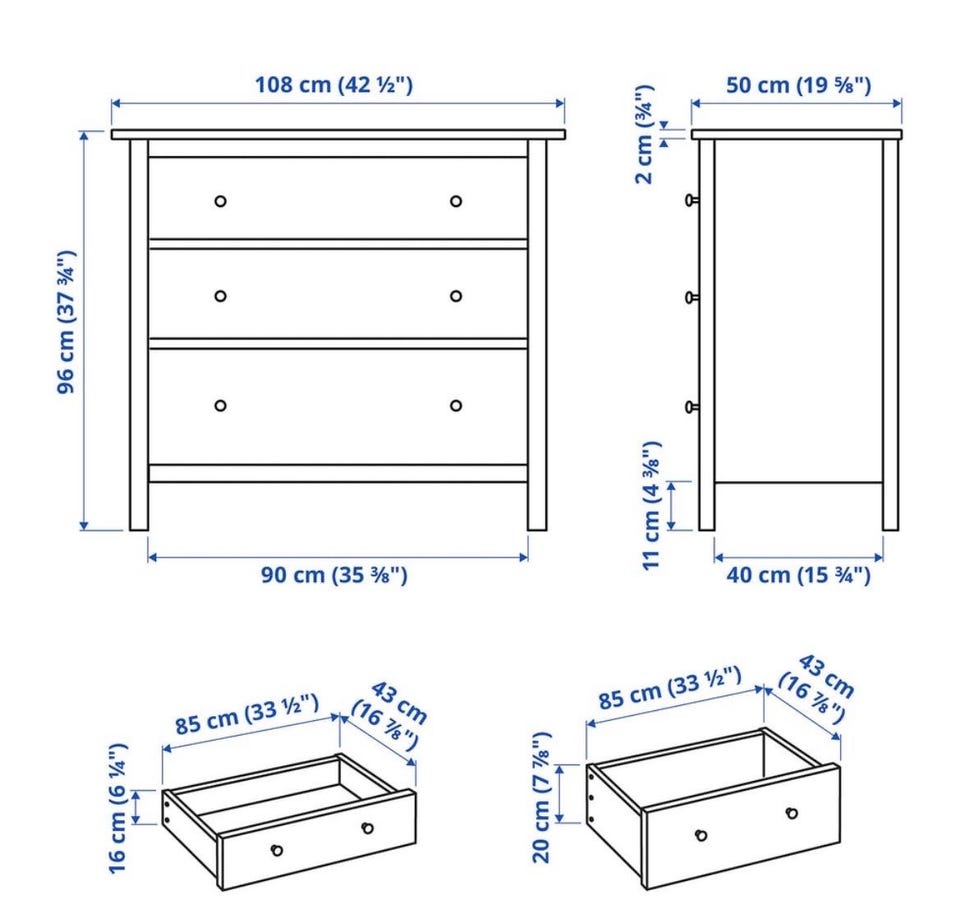 108 cm (42 ½")

96 cm (37 ¾")

90 cm (35 ⅜")

50 cm (19 ⅝")

2 cm (¾")

11 cm (4 ⅜")

40 cm (15 ¾")

85 cm (33 ½")

43 cm (16 ⅞")

16 cm (6 ¼")

85 cm (33 ½")

43 cm (16 ⅞")

20 cm (7 ⅞")