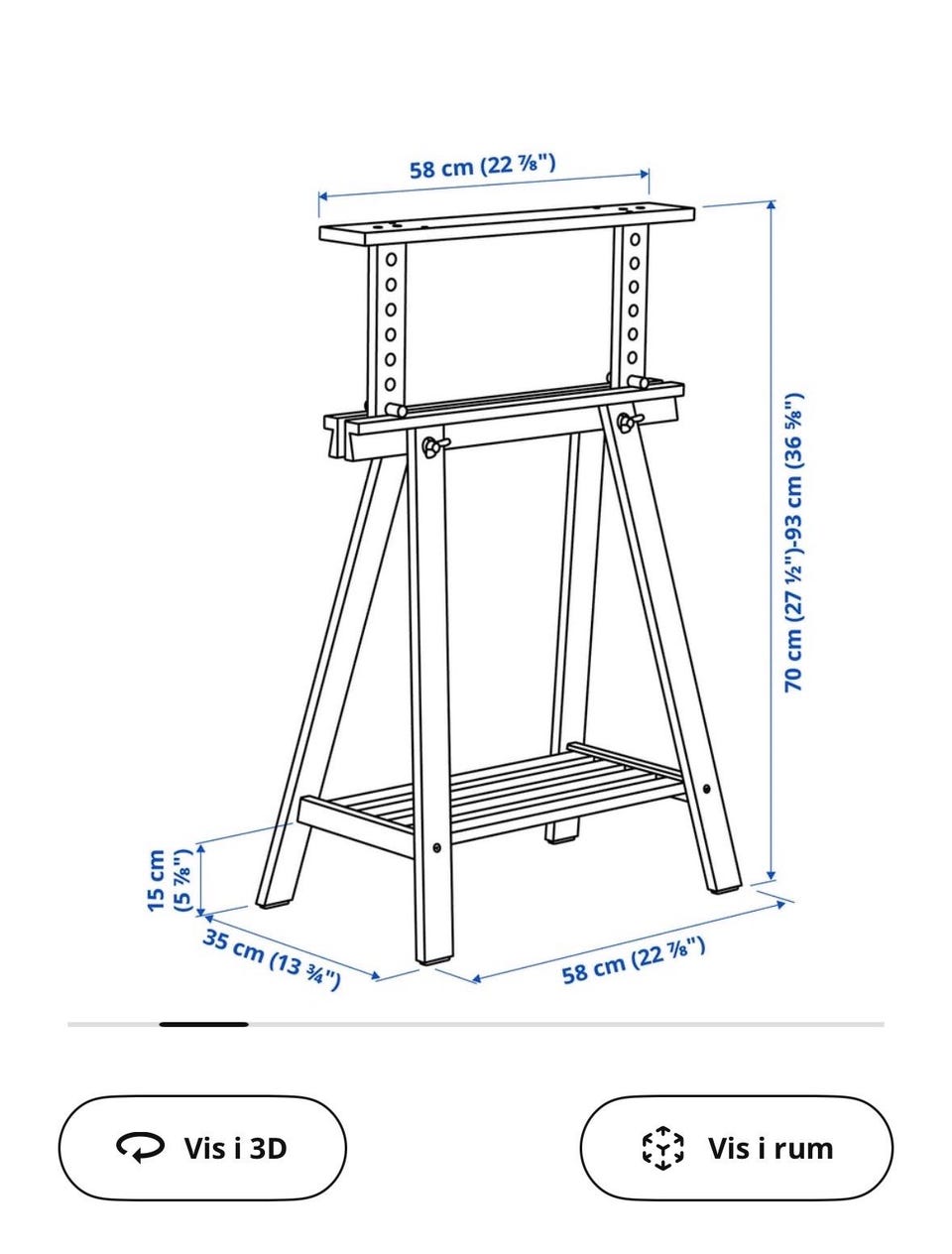 58 cm (22 ⅞")

70 cm (27 ½")-93 cm (36 ⅝")

15 cm (5 ⅞")

35 cm (13 ¾")

58 cm (22 ⅞")

Vis i 3D

Vis i rum