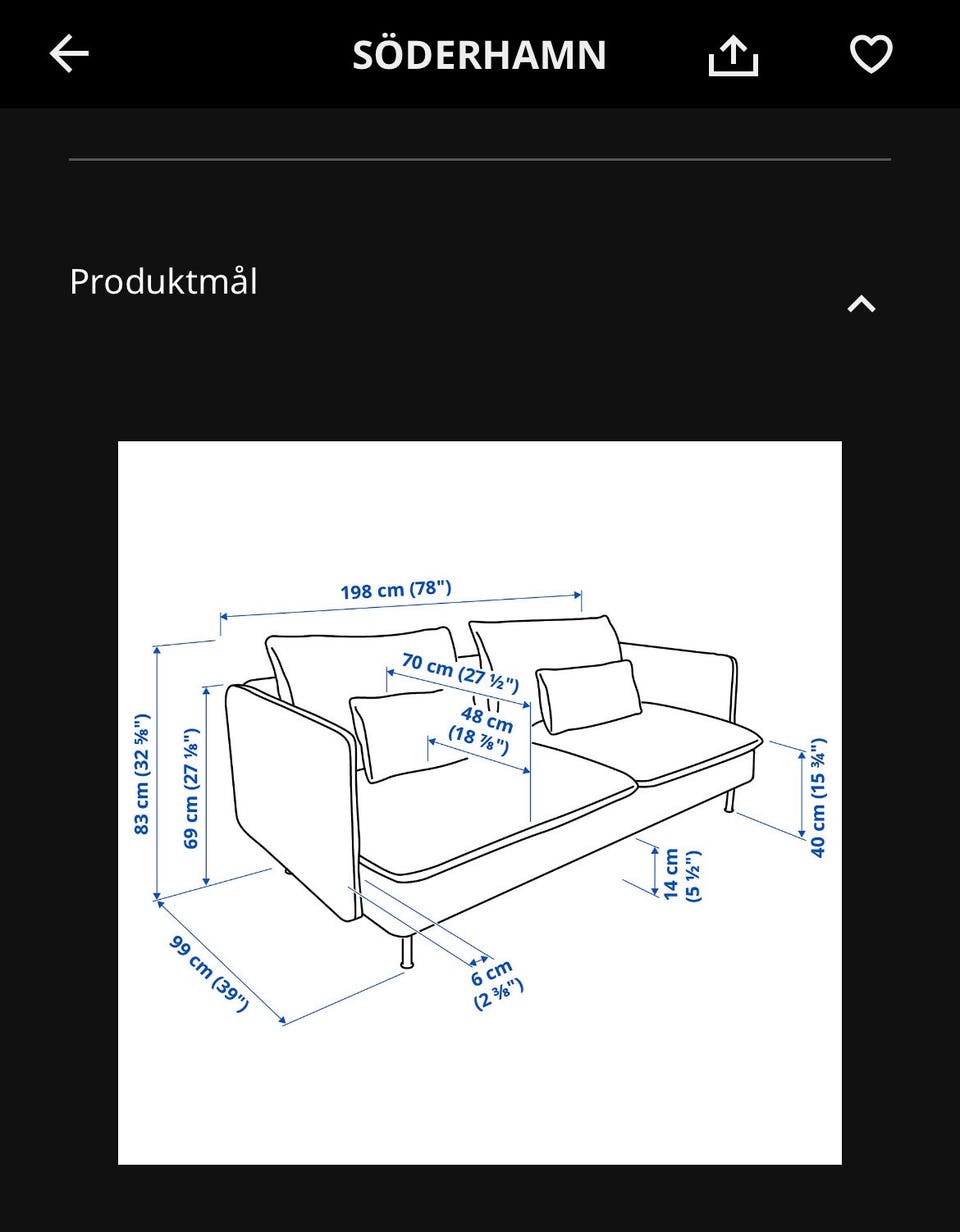 SÖDERHAMN

Produktmål

198 cm (78")
70 cm (27 ½")
48 cm (18 ⅞")
83 cm (32 ⅝")
69 cm (27 ⅛")
40 cm (15 ¾")
14 cm (5 ½")
6 cm (2 ⅜")
99 cm (39")