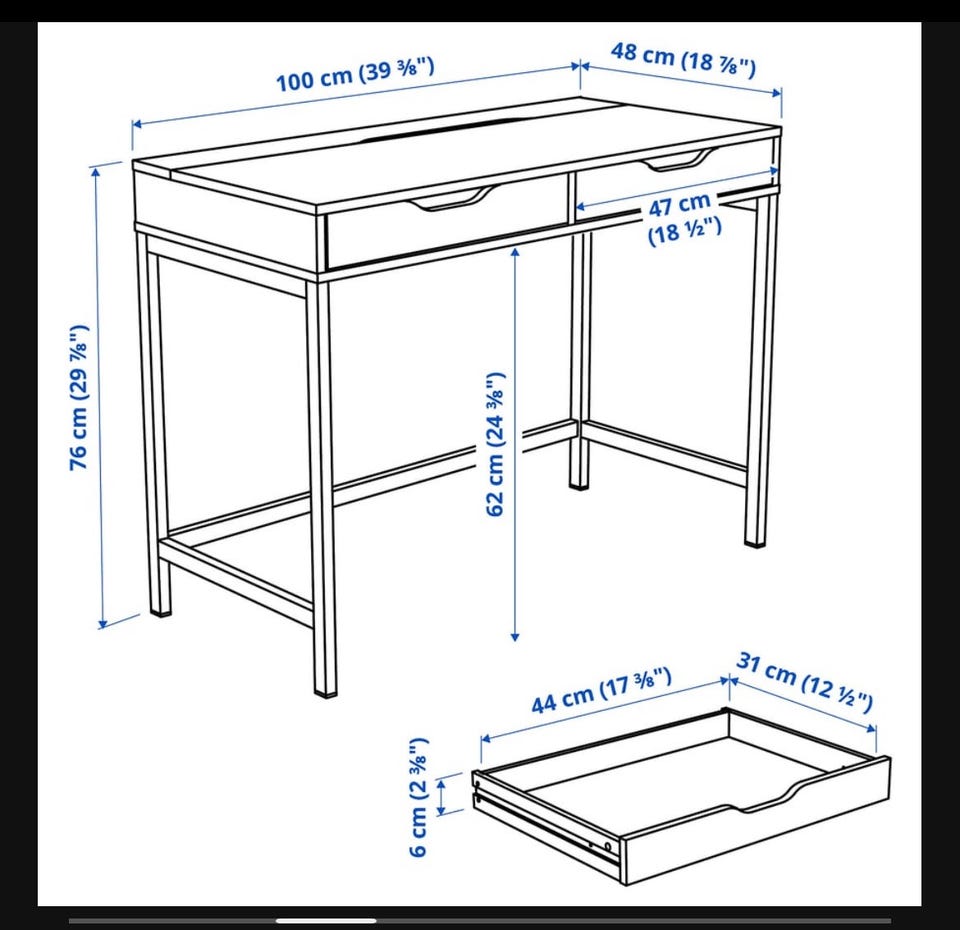 100 cm (39 ⅜")

48 cm (18 ⅞")

47 cm (18 ½")

76 cm (29 ⅞")

62 cm (24 ⅜")

44 cm (17 ⅜")

31 cm (12 ½")

6 cm (2 ⅜")