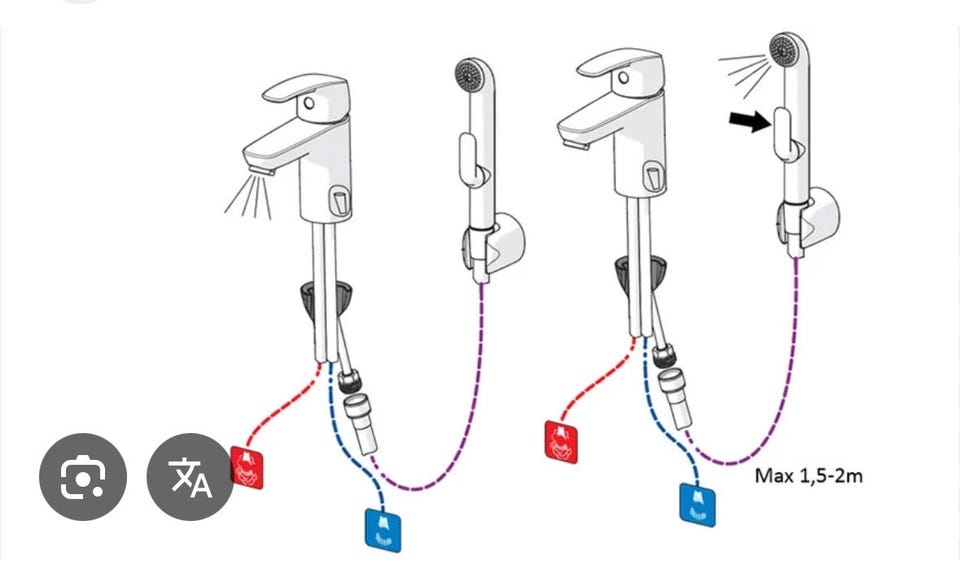 Max 1,5-2m