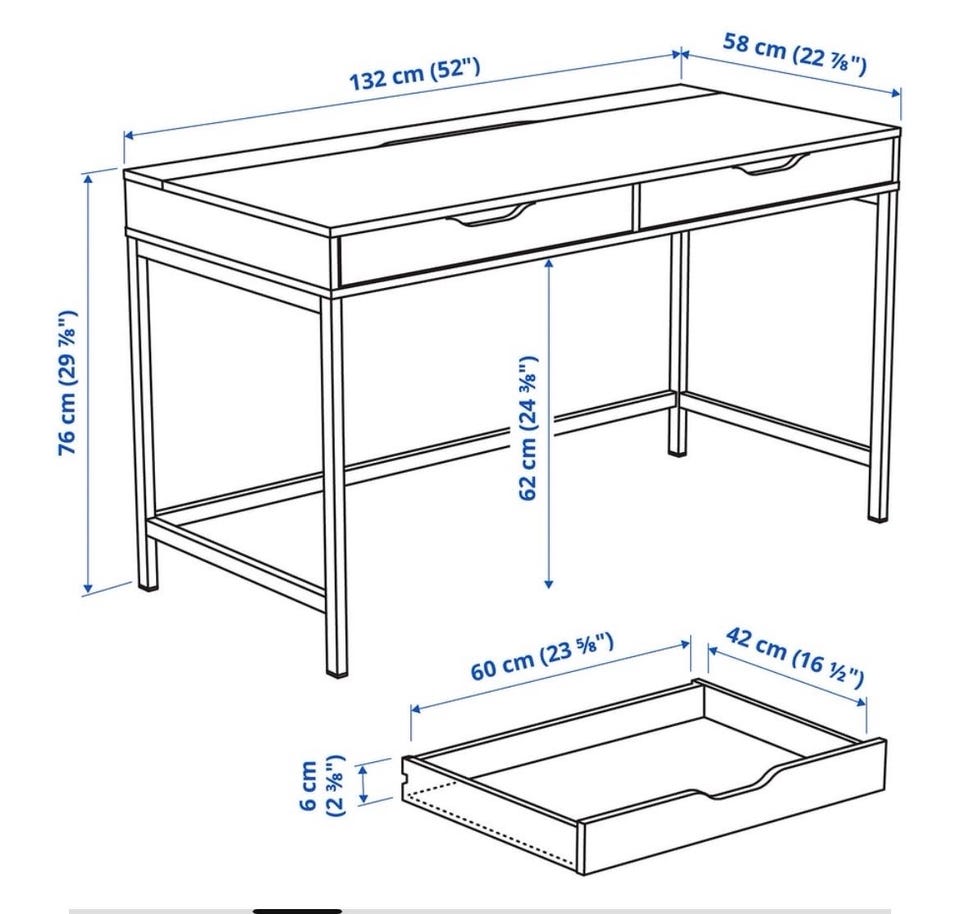 132 cm (52")

58 cm (22 ⅞")

76 cm (29 ⅞")

62 cm (24 ⅜")

60 cm (23 ⅝")

42 cm (16 ½")

6 cm (2 ⅜")