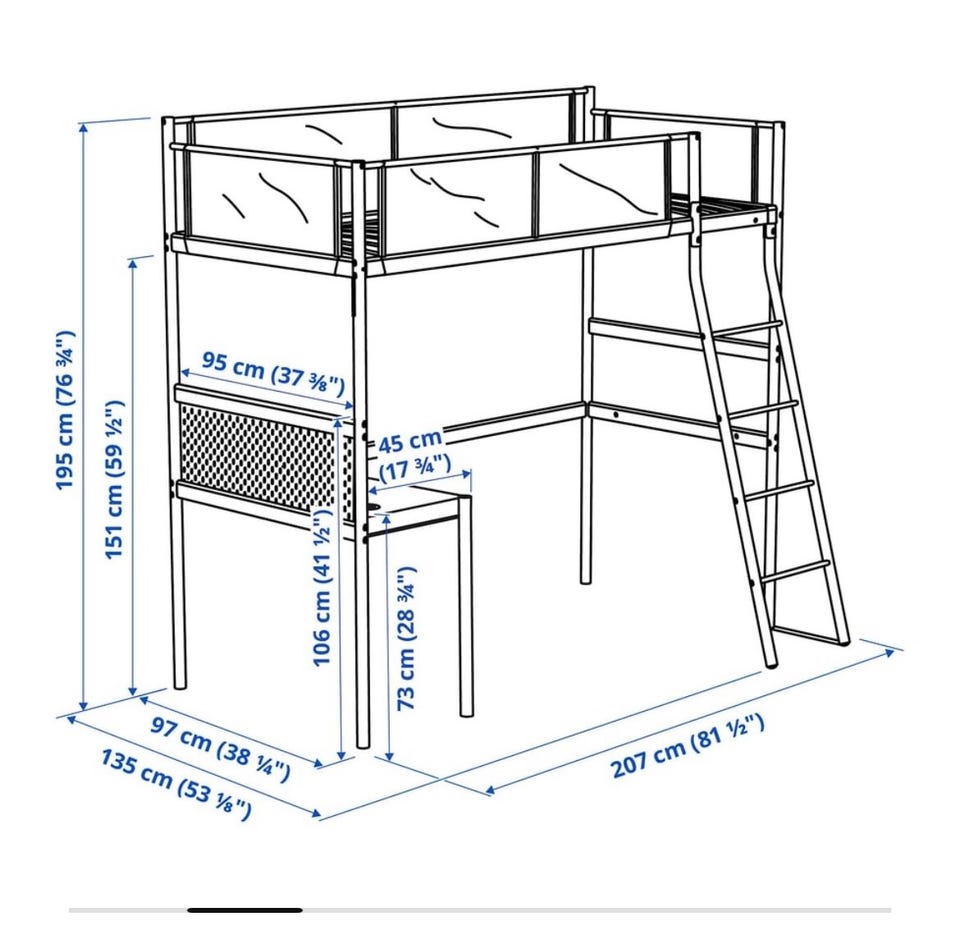 195 cm (76 ¾")
151 cm (59 ½")
95 cm (37 ⅜")
45 cm
(17 ¾")
106 cm (41 ½")
73 cm (28 ¾")
97 cm (38 ¼")
135 cm (53 ⅛")
207 cm (81 ½")