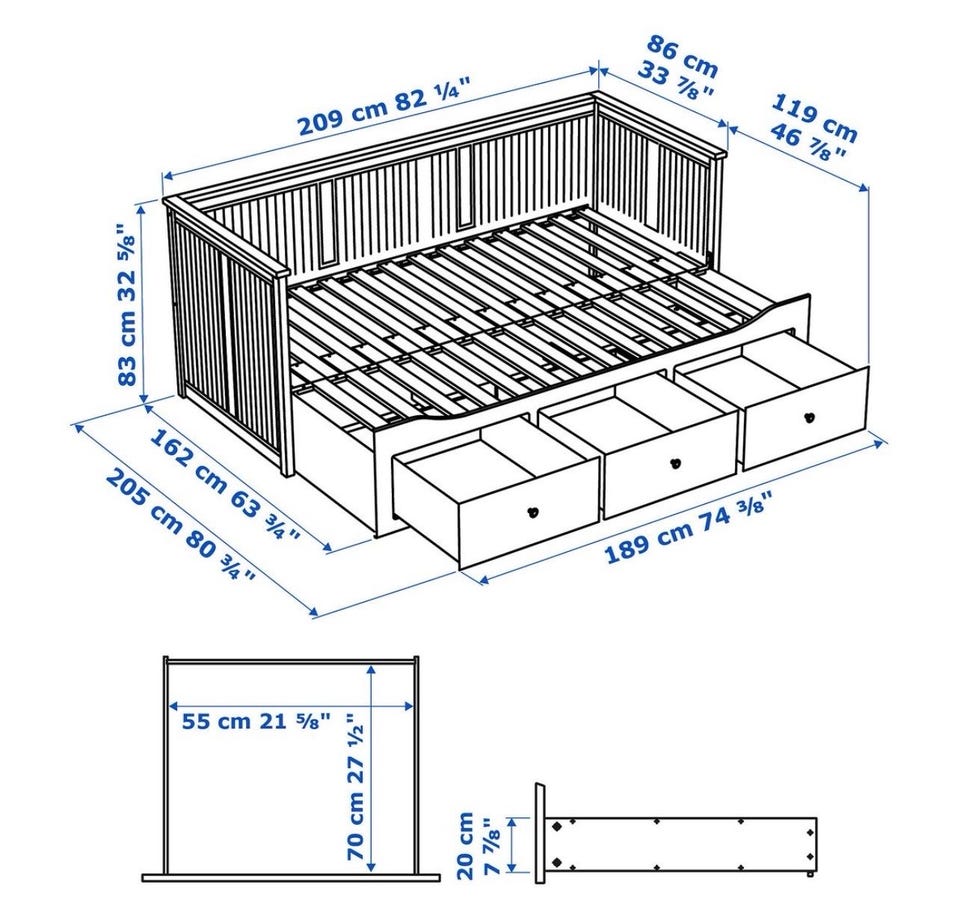 209 cm 82 ¼"

86 cm
33 ⅞"

119 cm
46 ⅞"

83 cm 32 ⅝"

162 cm 63 ¾"

205 cm 80 ¾"

189 cm 74 ⅜"

55 cm 21 ⅝"

70 cm 27 ½"

20 cm
7 ⅞"