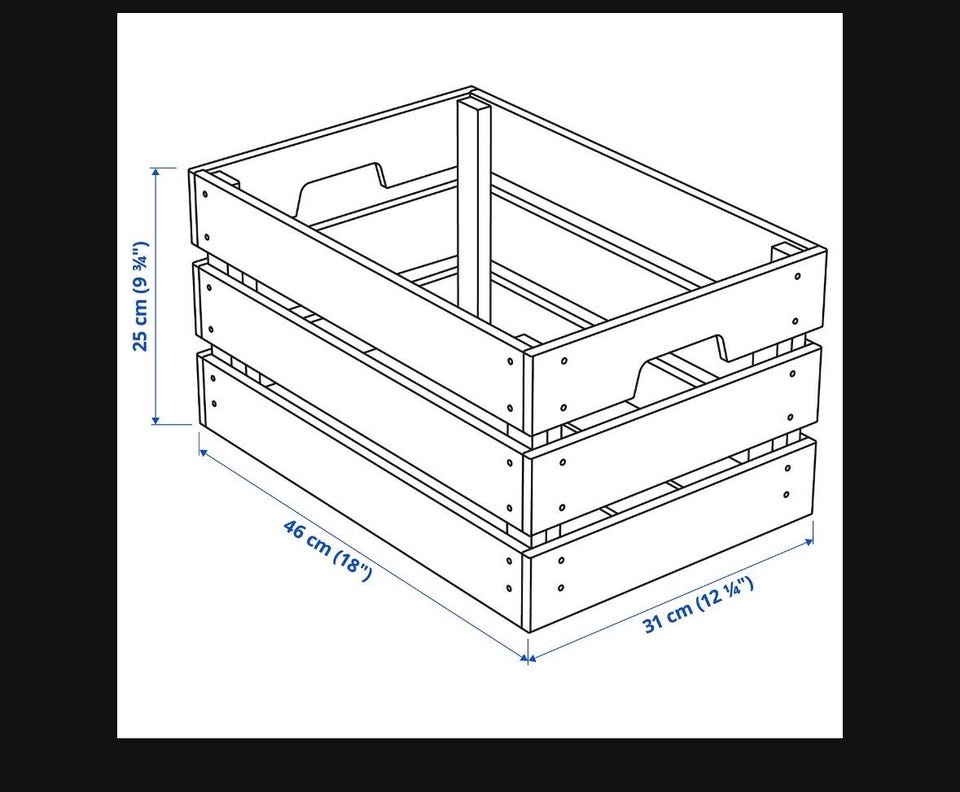 25 cm (9 ¾")

46 cm (18")

31 cm (12 ¼")