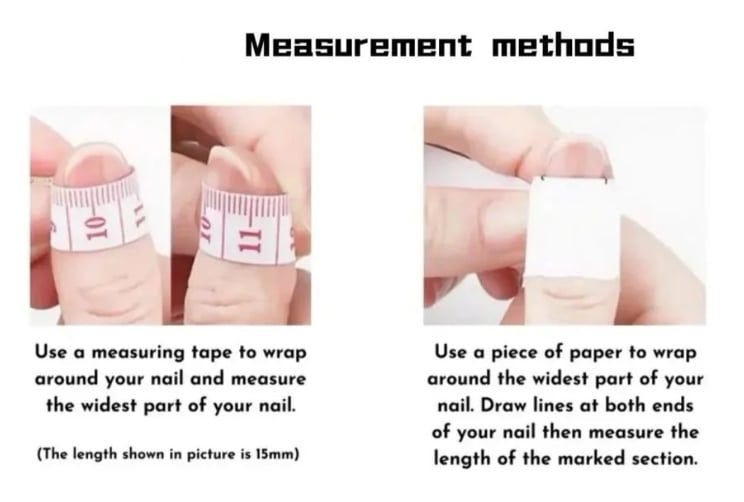 Measurement methods

10 11

10 11

Use a measuring tape to wrap around your nail and measure the widest part of your nail.

(The length shown in picture is 15mm)

Use a piece of paper to wrap around the widest part of your nail. Draw lines at both ends of your nail then measure the length of the marked section.