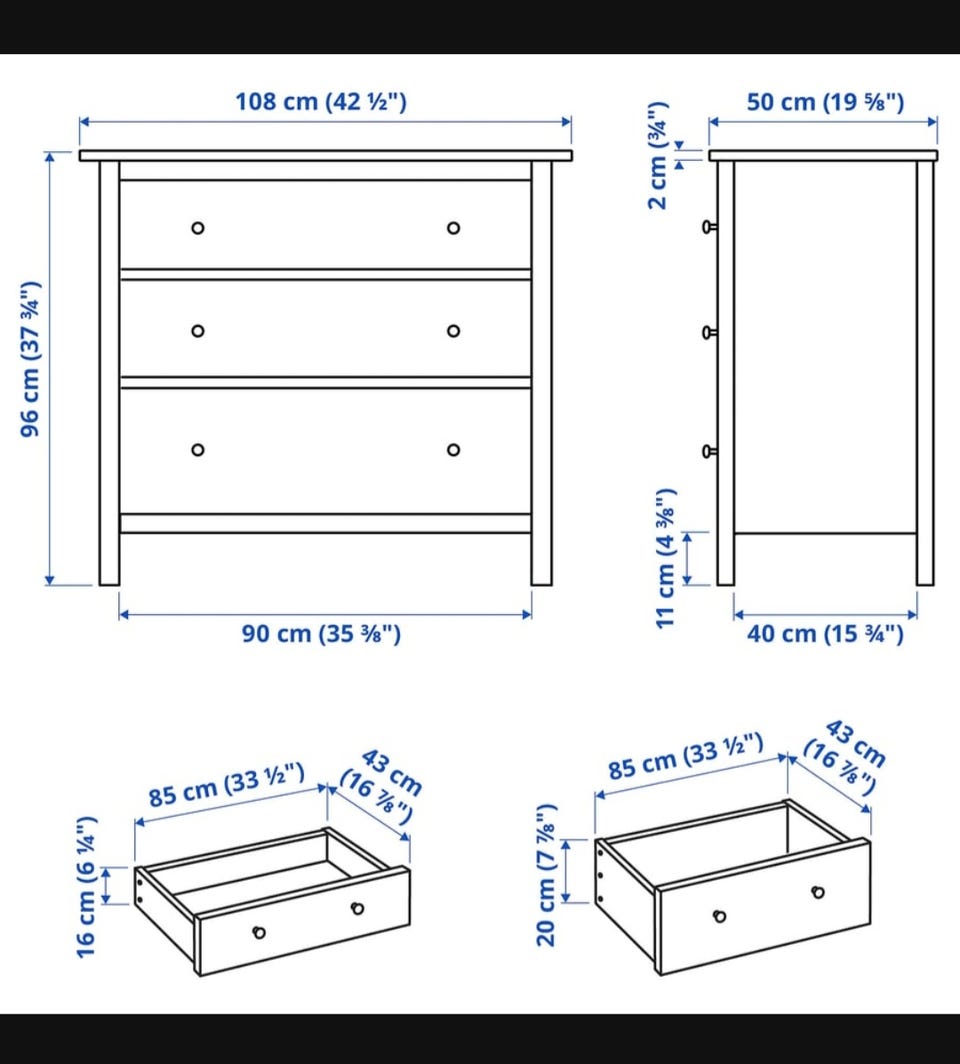 108 cm (42 ½")
96 cm (37 ¾")
90 cm (35 ⅜")
50 cm (19 ⅝")
2 cm (¾")
11 cm (4 ⅜")
40 cm (15 ¾")
85 cm (33 ½")
43 cm (16 ⅞")
16 cm (6 ¼")
85 cm (33 ½")
43 cm (16 ⅞")
20 cm (7 ⅞")