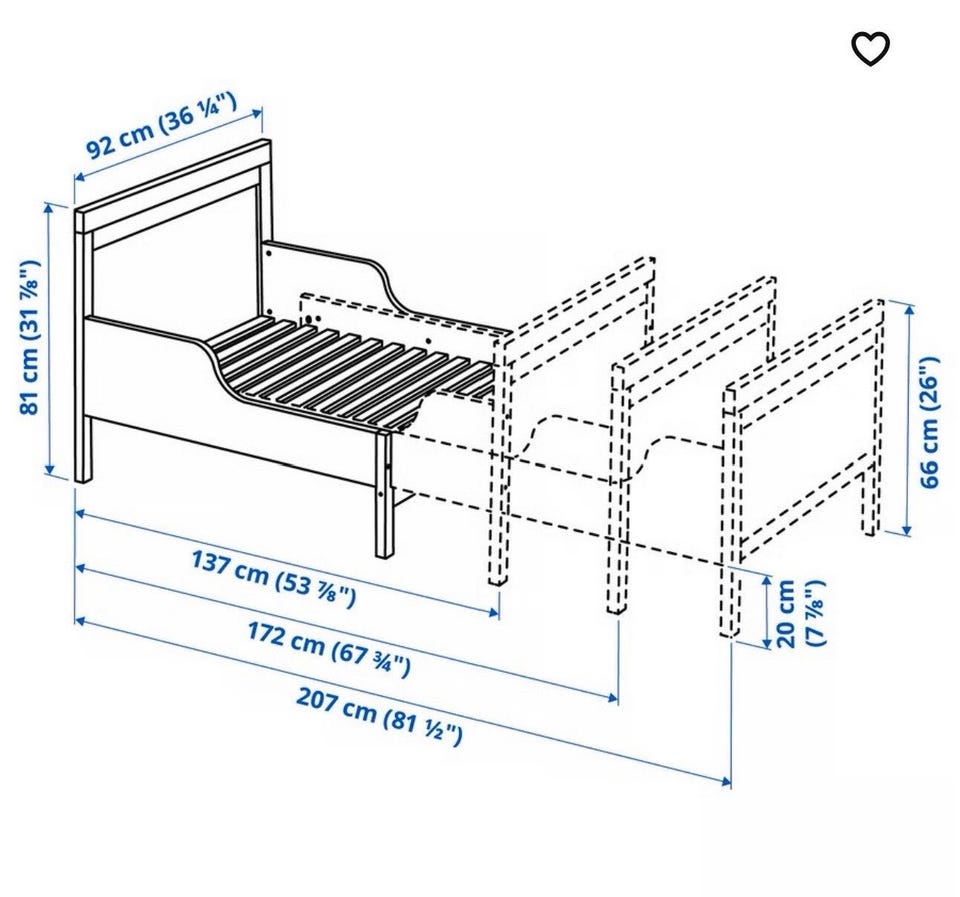 92 cm (36 ¼")

81 cm (31 ⅞")

66 cm (26")

137 cm (53 ⅞")

172 cm (67 ¾")

207 cm (81 ½")

20 cm (7 ⅞")