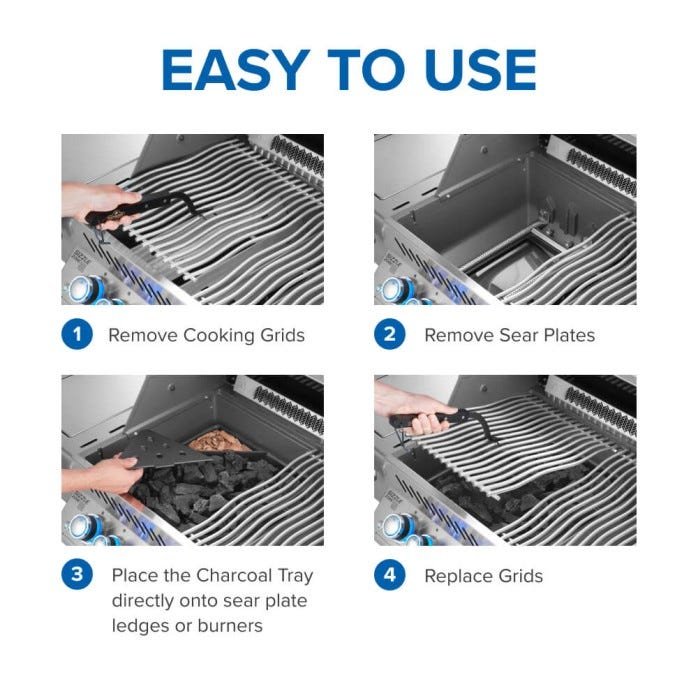 EASY TO USE

1 Remove Cooking Grids

2 Remove Sear Plates

3 Place the Charcoal Tray directly onto sear plate ledges or burners

4 Replace Grids