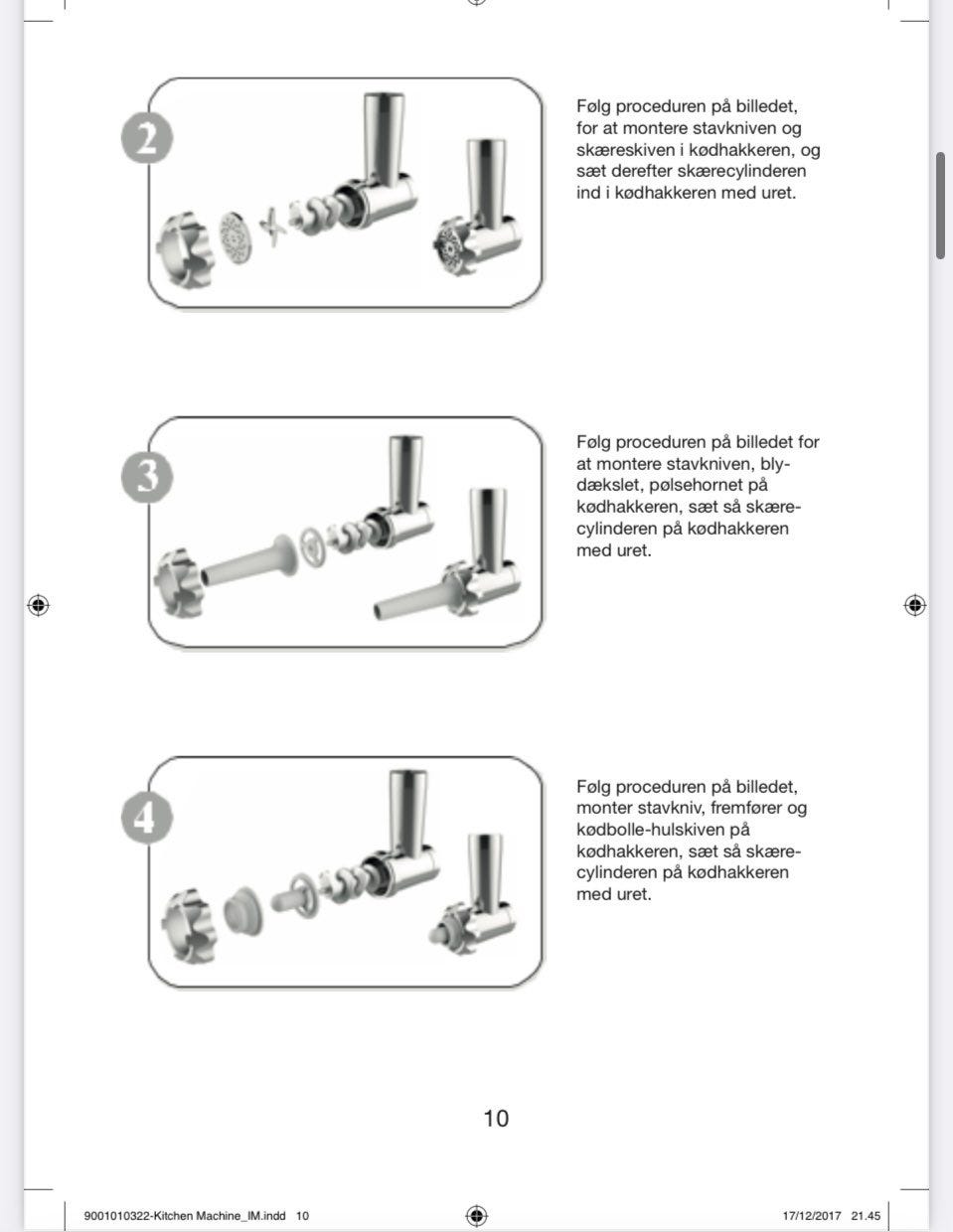 2

Følg proceduren på billedet, for at montere stavkniven og skæreskiven i kødhakkeren, og sæt derefter skærecylinderen ind i kødhakkeren med uret.

3

Følg proceduren på billedet for at montere stavkniven, blydækslet, pølsehornet på kødhakkeren, sæt så skærecylinderen på kødhakkeren med uret.

4

Følg proceduren på billedet, monter stavkniv, fremfører og kødbolle-hulskiven på kødhakkeren, sæt så skærecylinderen på kødhakkeren med uret.

10

9001010322-Kitchen Machine_IM.indd 10

17/12/2017 21.45