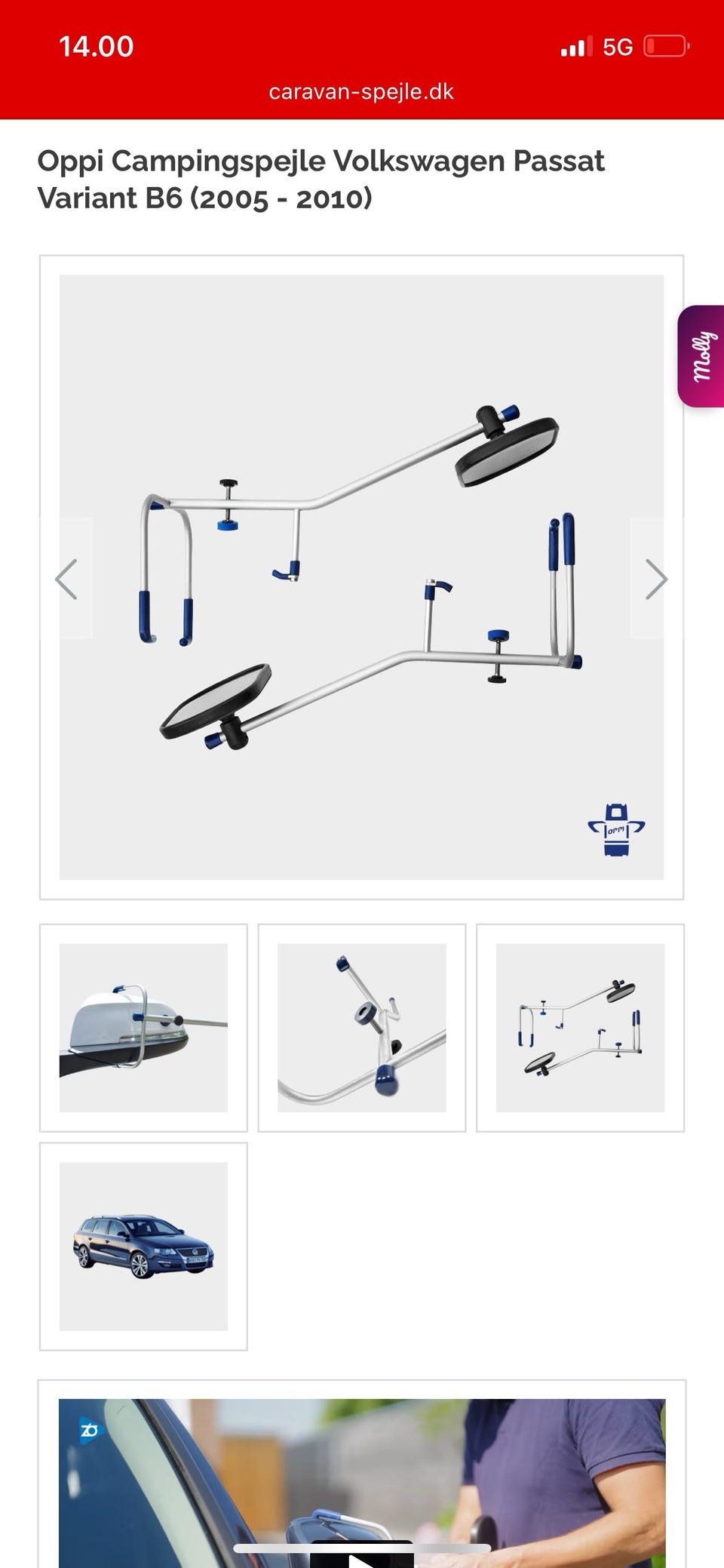 14.00

5G

caravan-spejle.dk

Oppi Campingspejle Volkswagen Passat Variant B6 (2005 - 2010)

Molly

OPPI